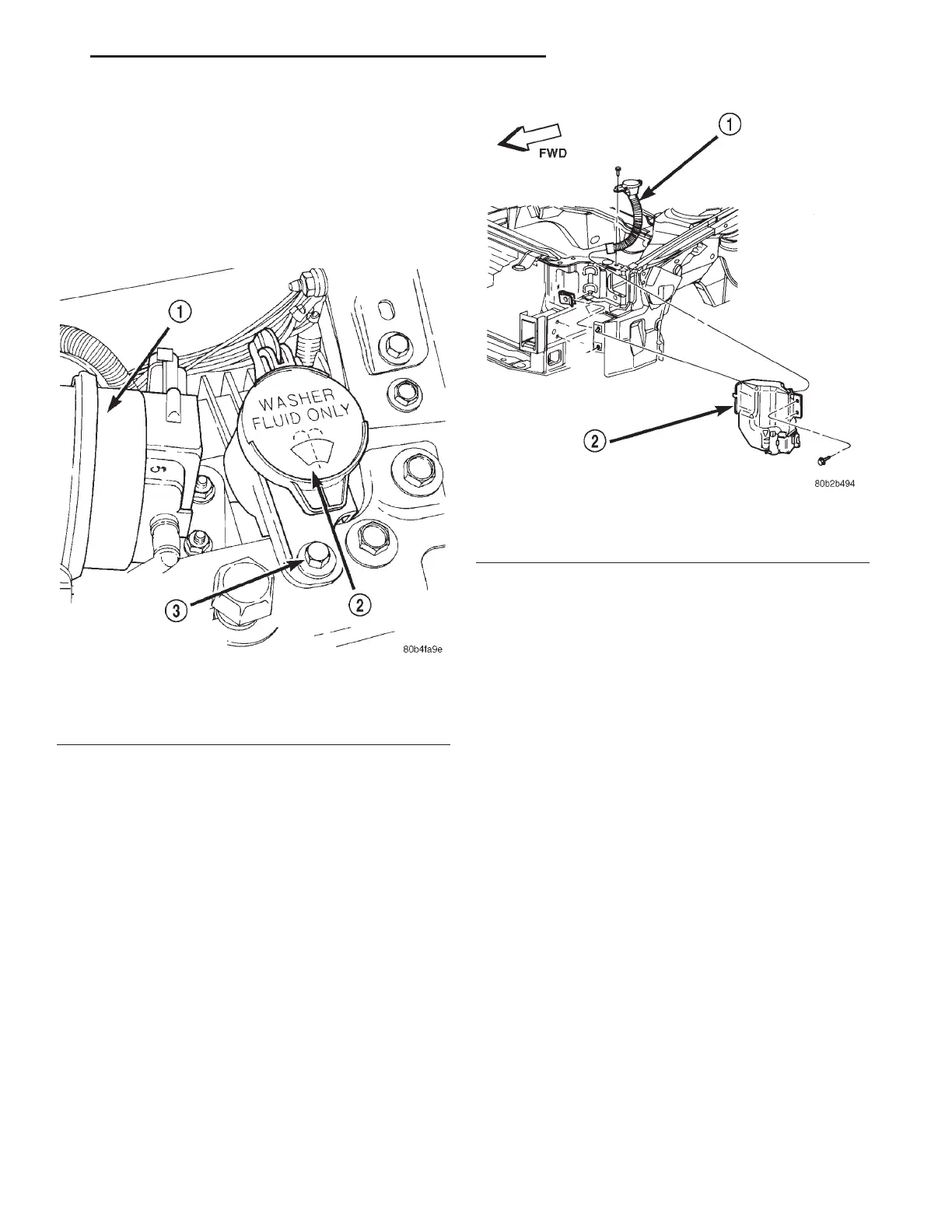 1

WASHER FLUID ONLY

3

2

80b4fa9e

FWD

1

2

80b2b494