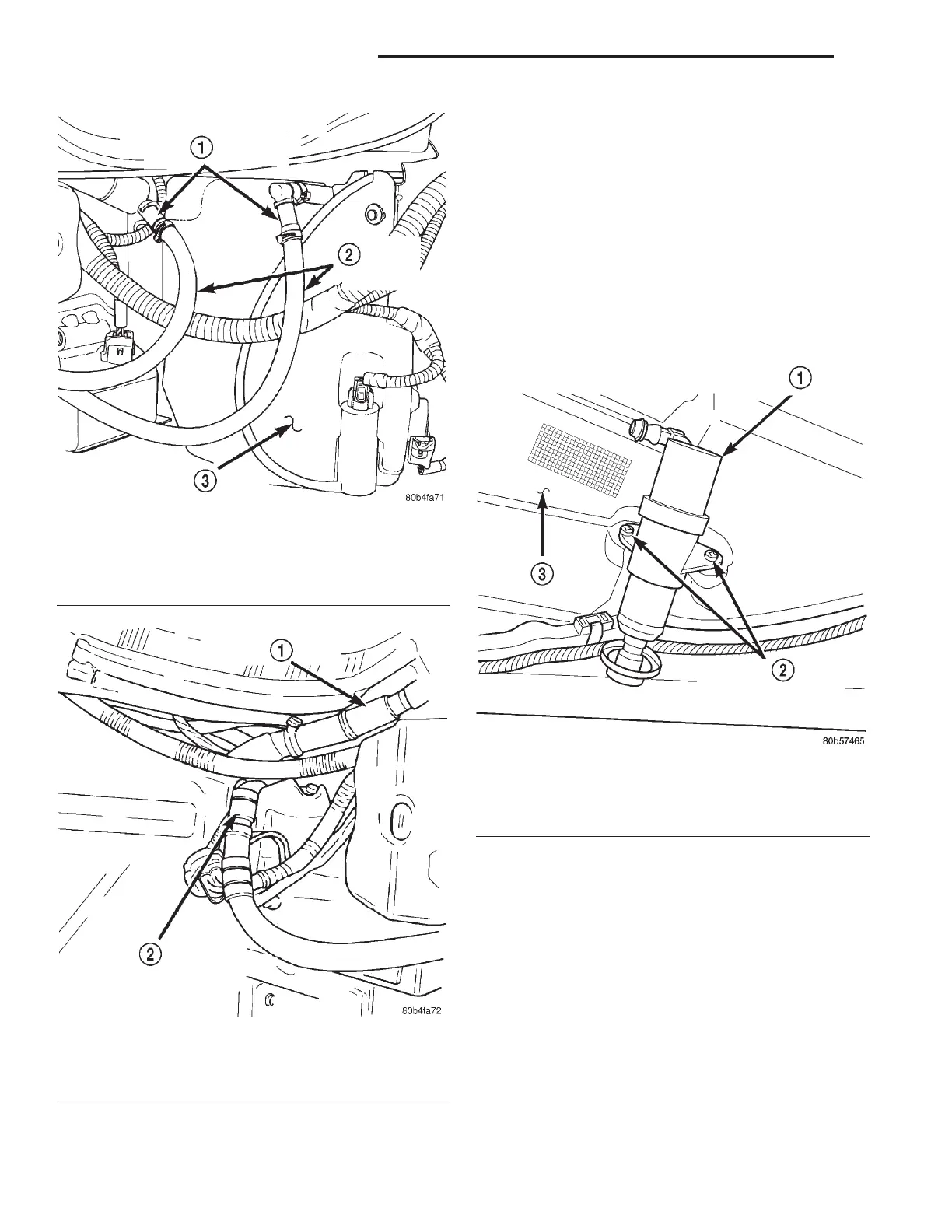 1

2

3

80b4fa71

1

2

80b4fa72

1

3

2

80b57465