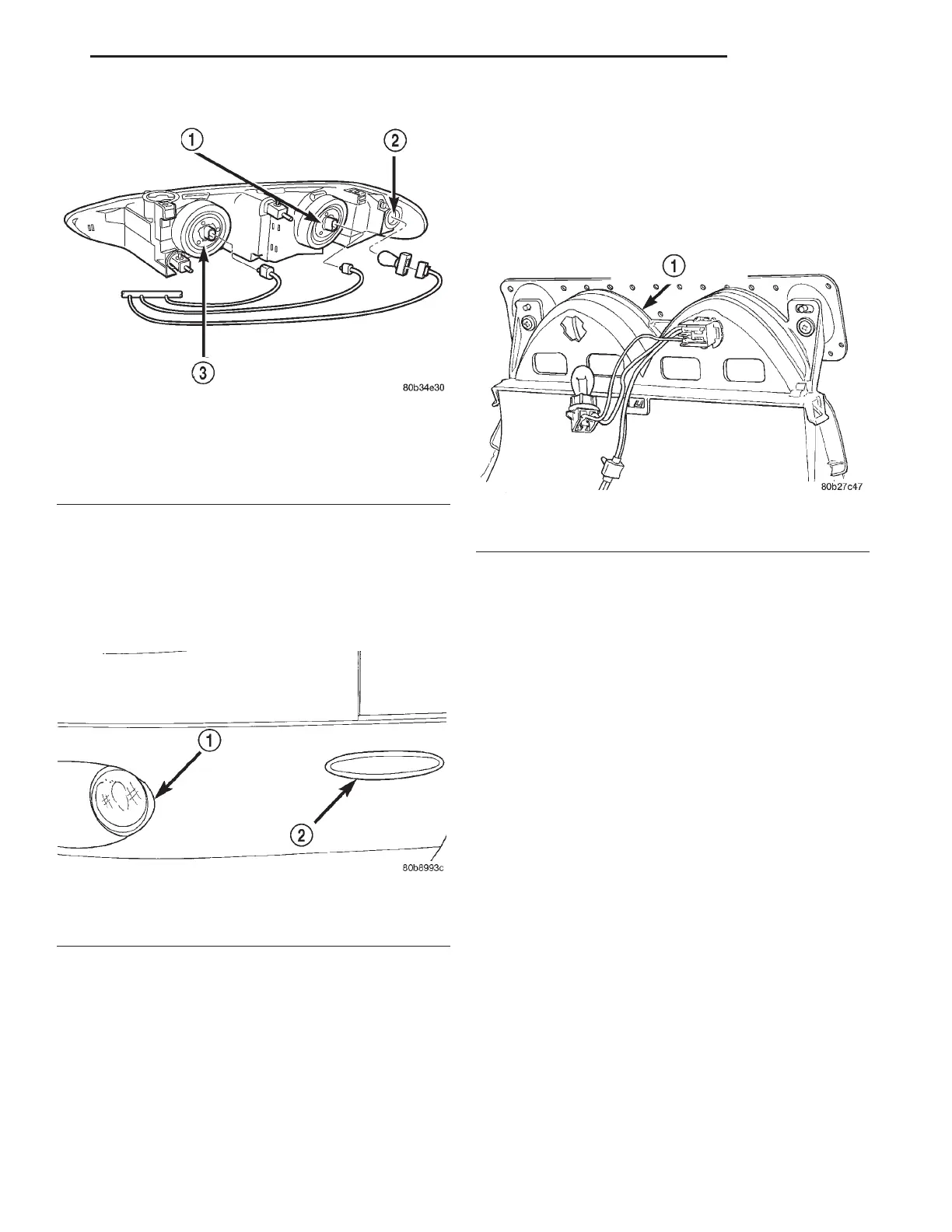 1
2
3
80b34e30

1
80b27c47

1
2
80b8993c