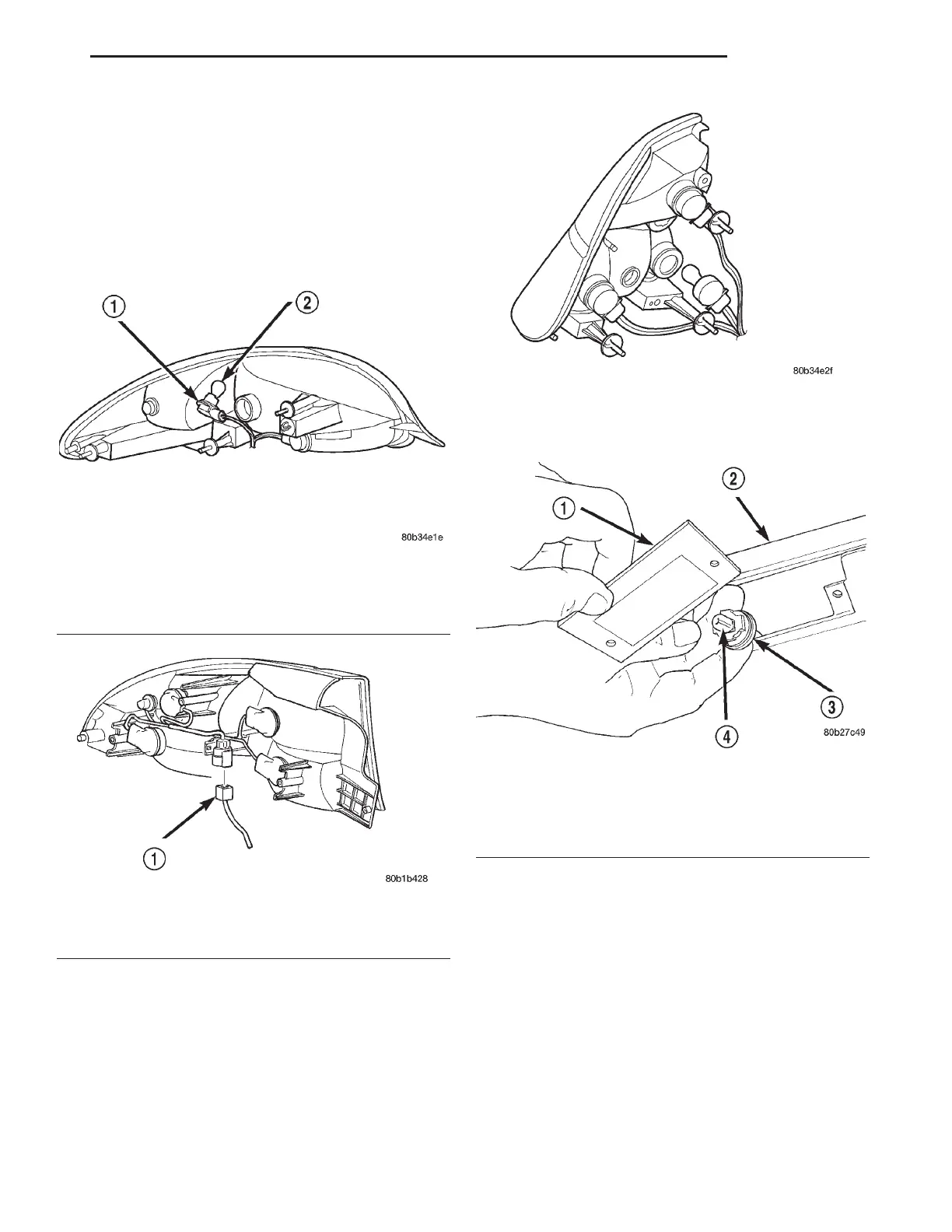 1
2
80b34e1e

1
80b1b428

80b34e2f

1
2
3
4
80b27c49