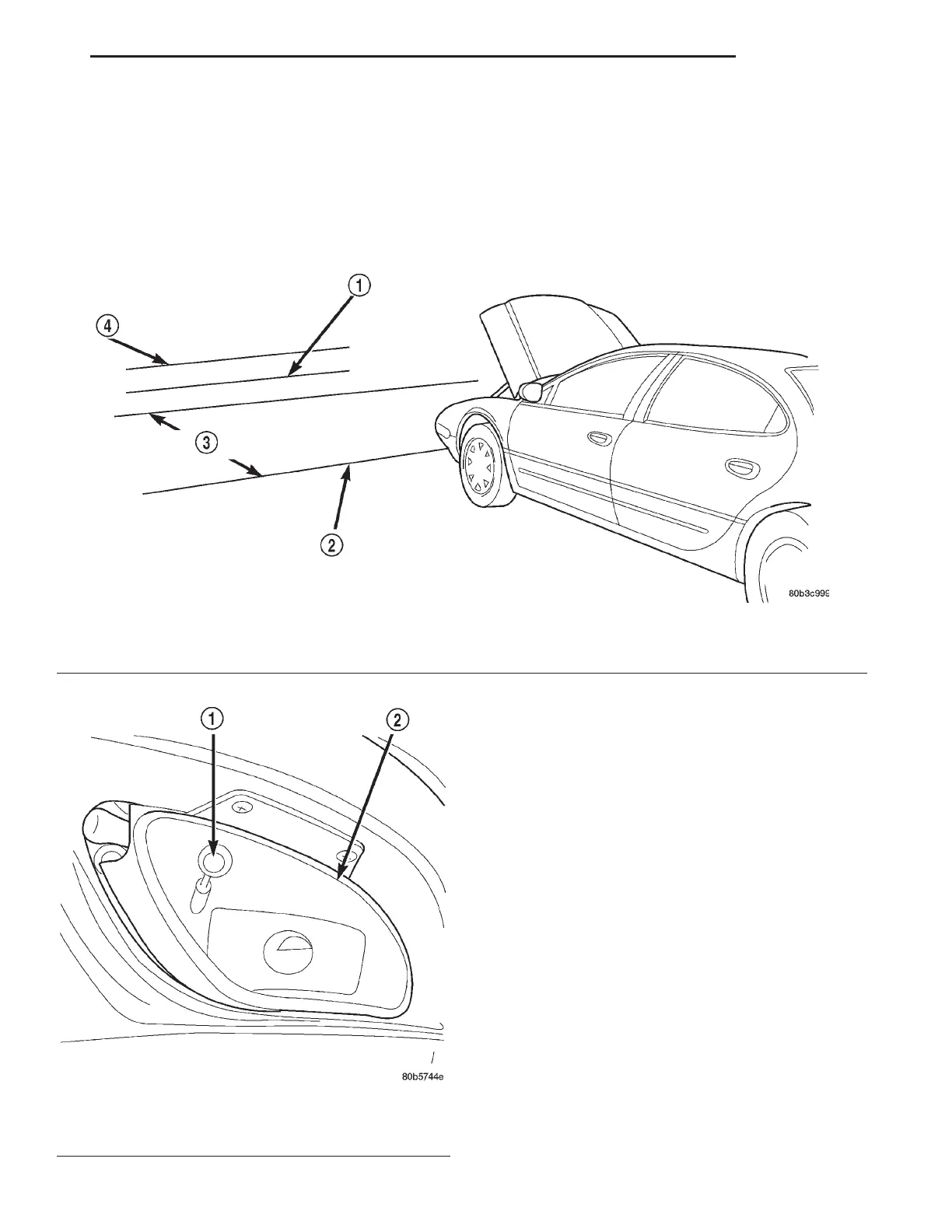 1
4
3
2
80b3c999

1
2
80b5744e