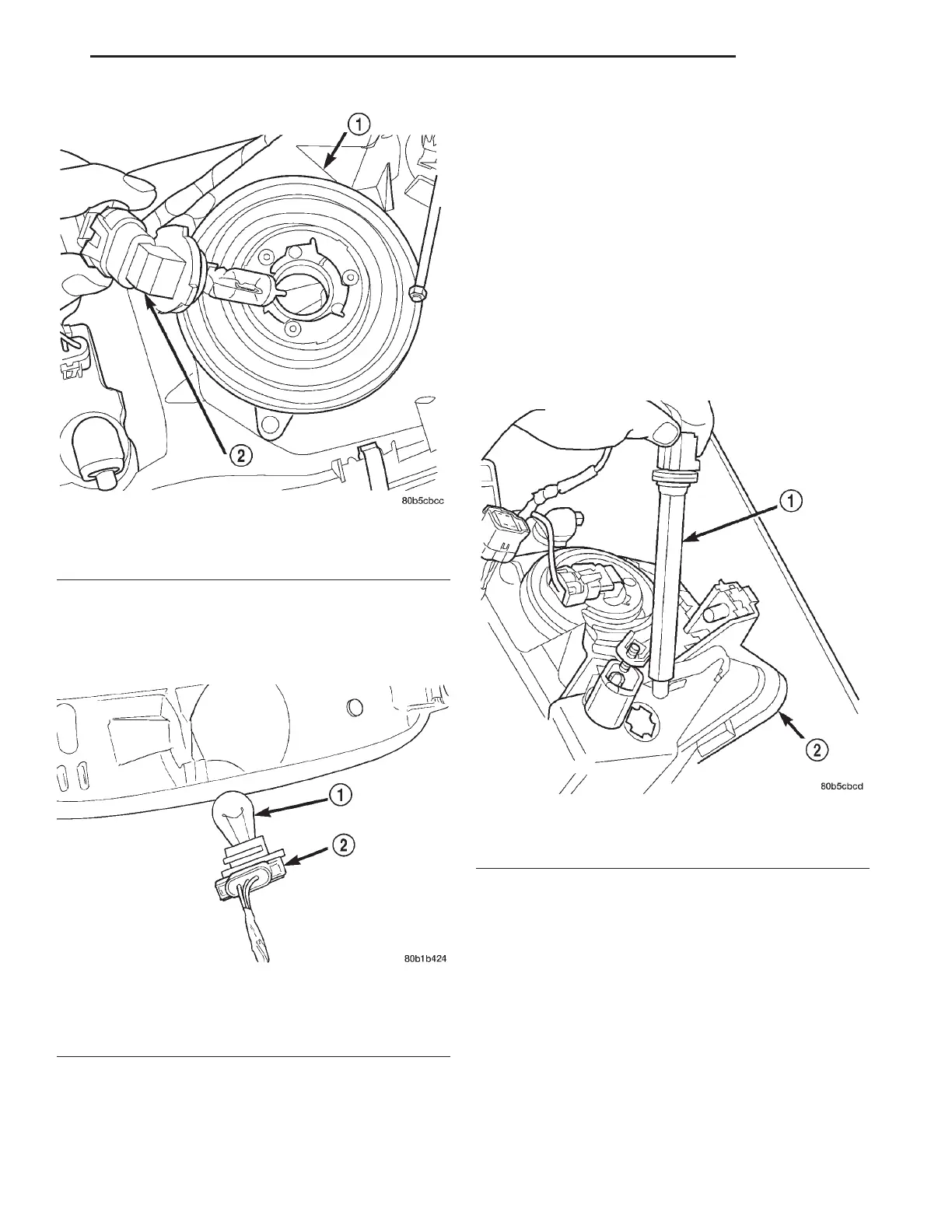 1

2

80b5cbcc

1

2

80b1b424

1

2

80b5cbcd