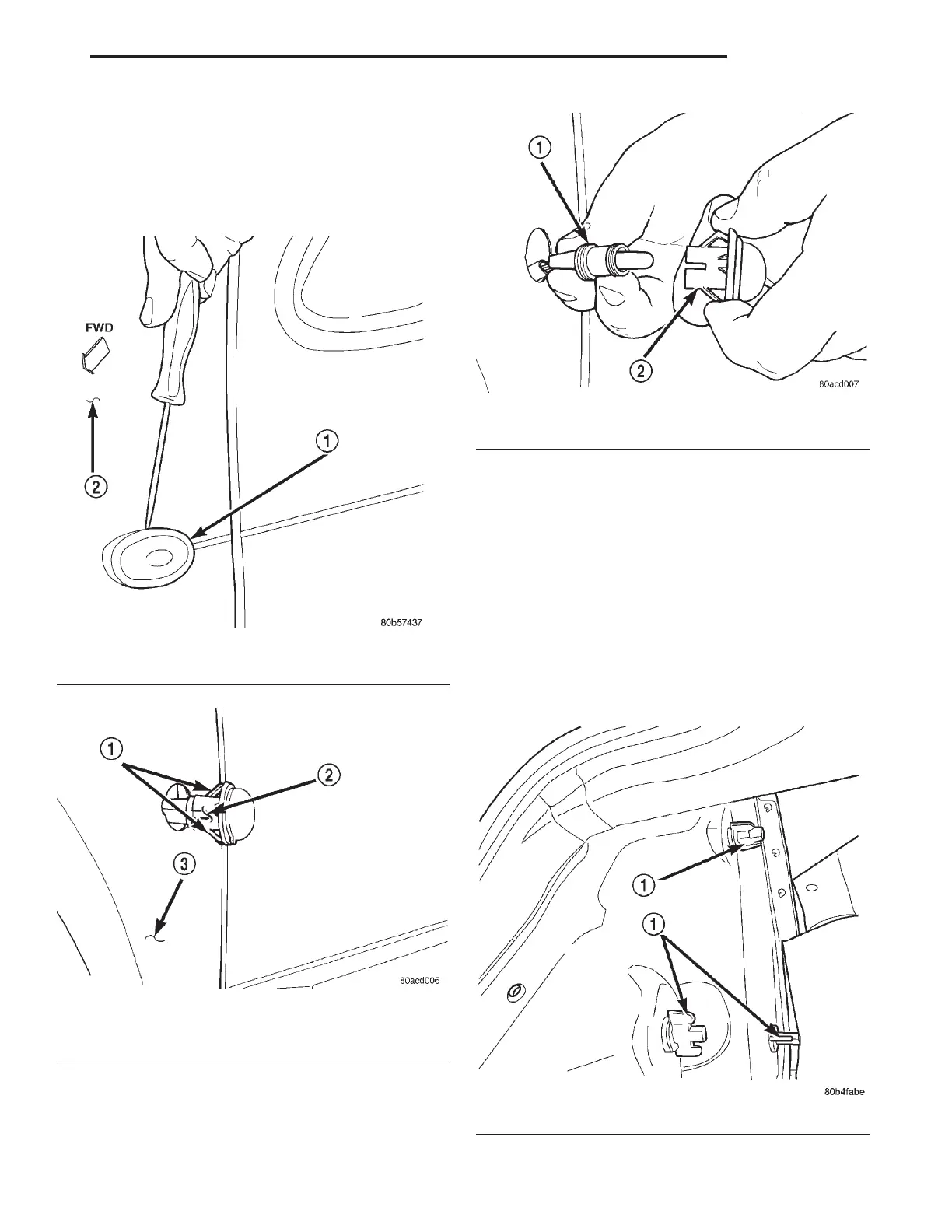 FWD

2

1

80b57437

1

2

3

80acd006

1

2

80acd007

1

1

80b4fabe