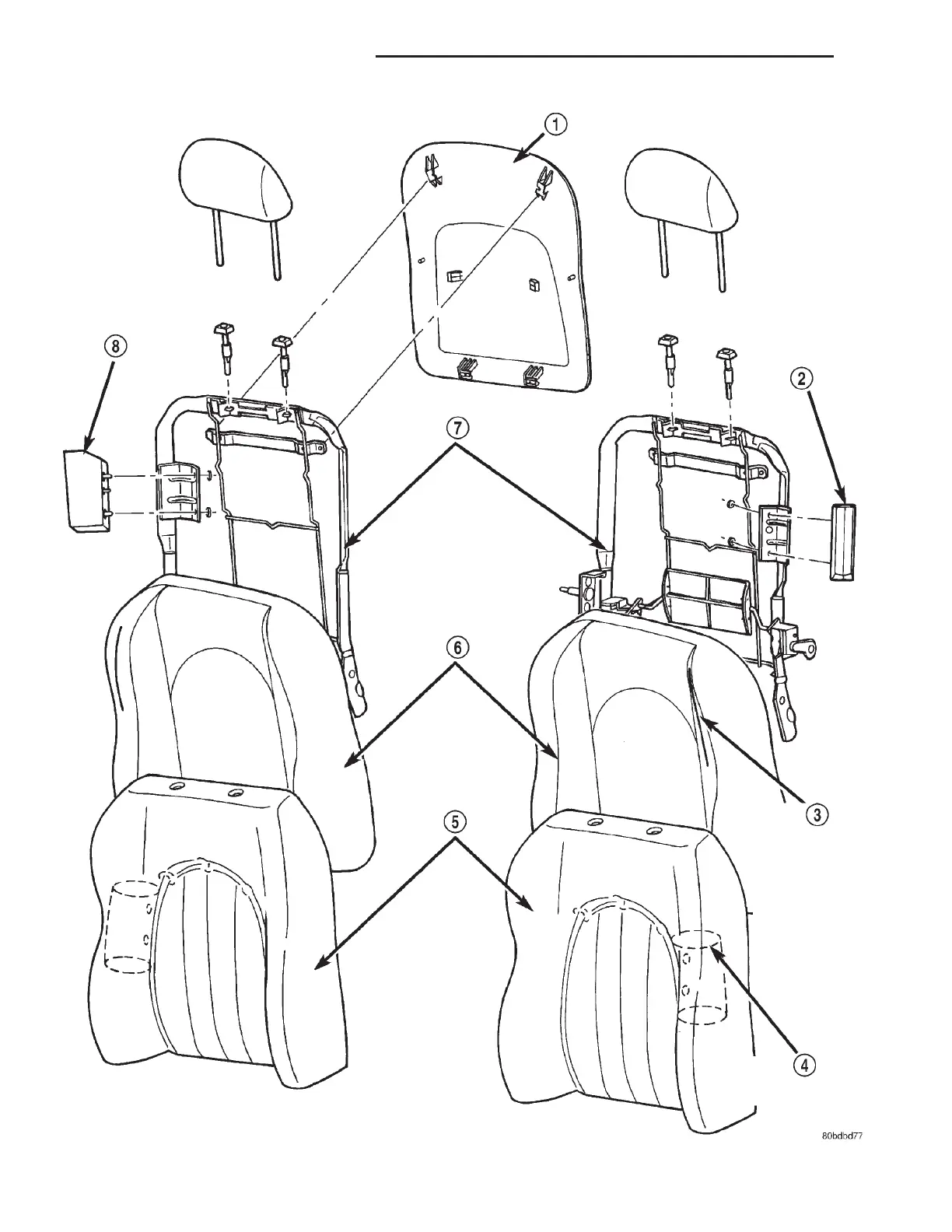 1

8

2

7

6

3

5

4

80bdbd77