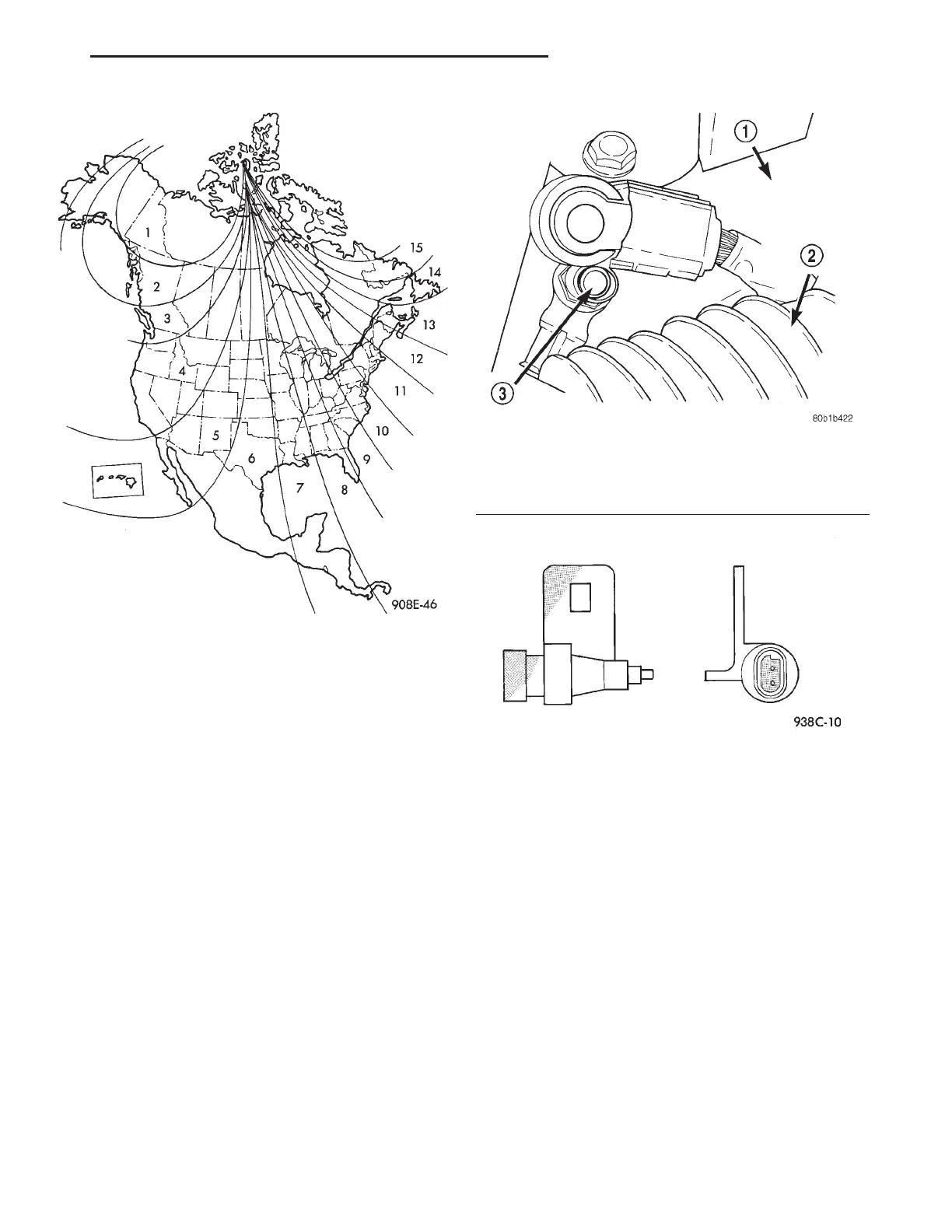 1
2
3
4
5
6
7
8
9
10
11
12
13
14
15
908E-46

1
2
3
80b1b422

938C-10