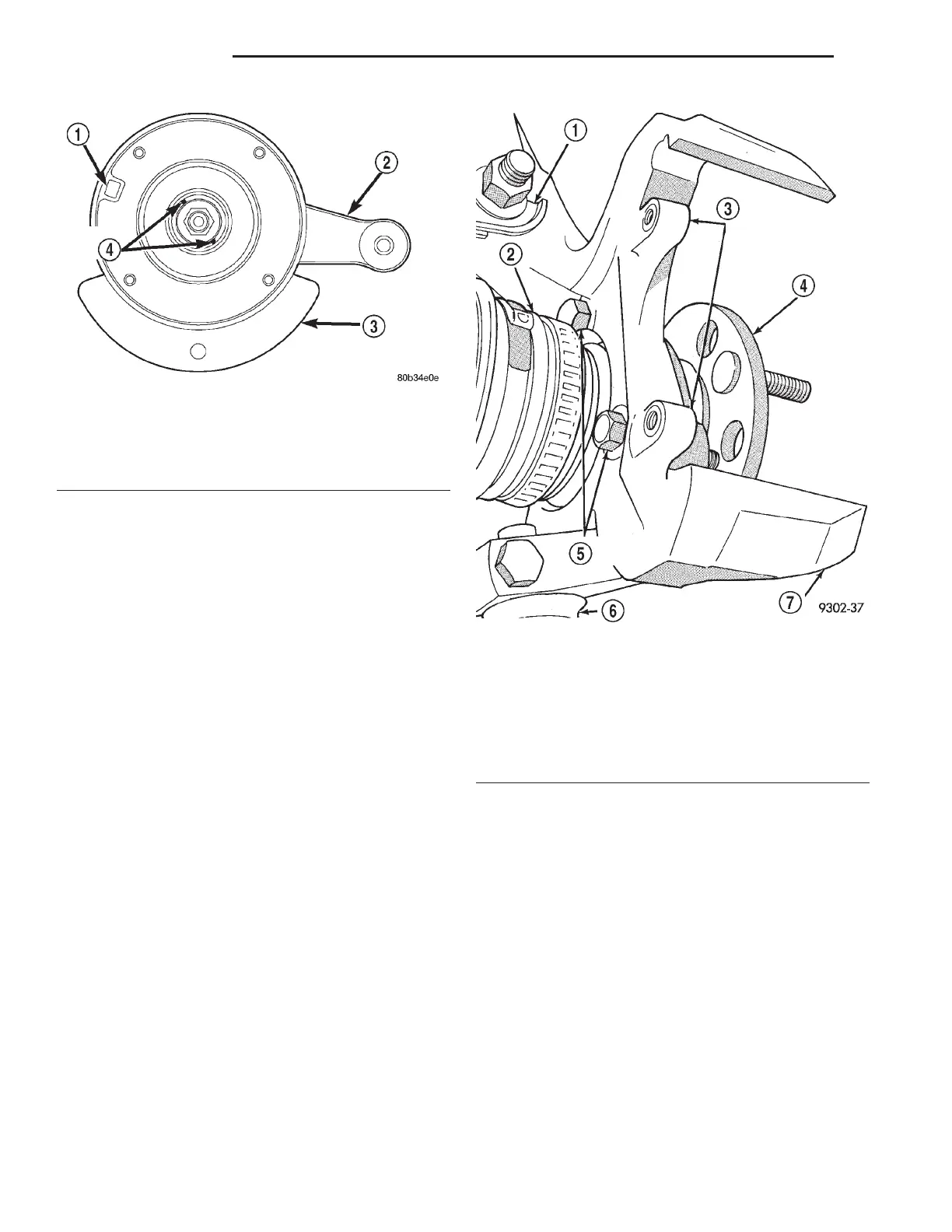 1
2
4
3
80b34e0e

1
3
2
4
5
6
7
9302-37