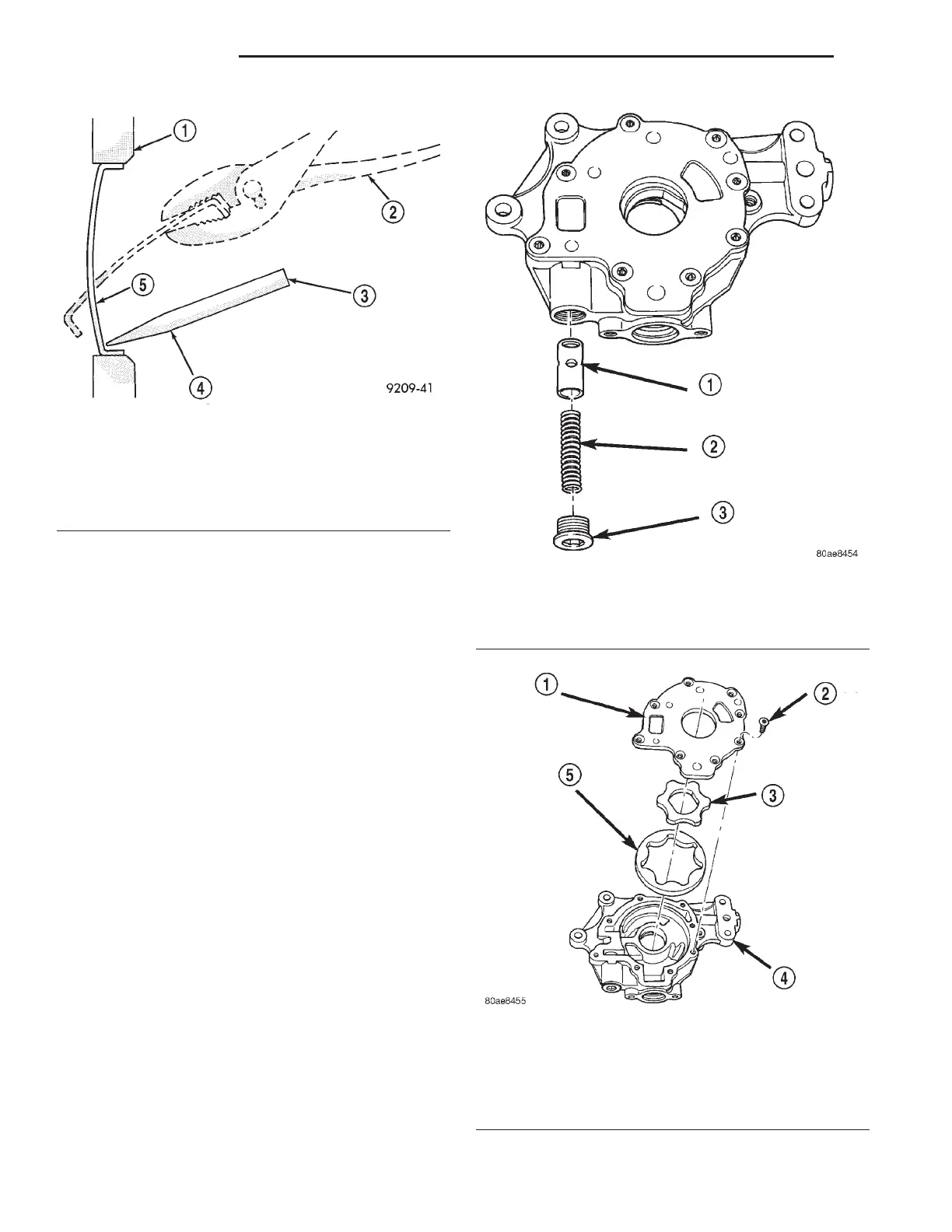 1
2
5
3
4
9209-41

1
2
3
80ae8454

1
2
5
3
4
80ae8455