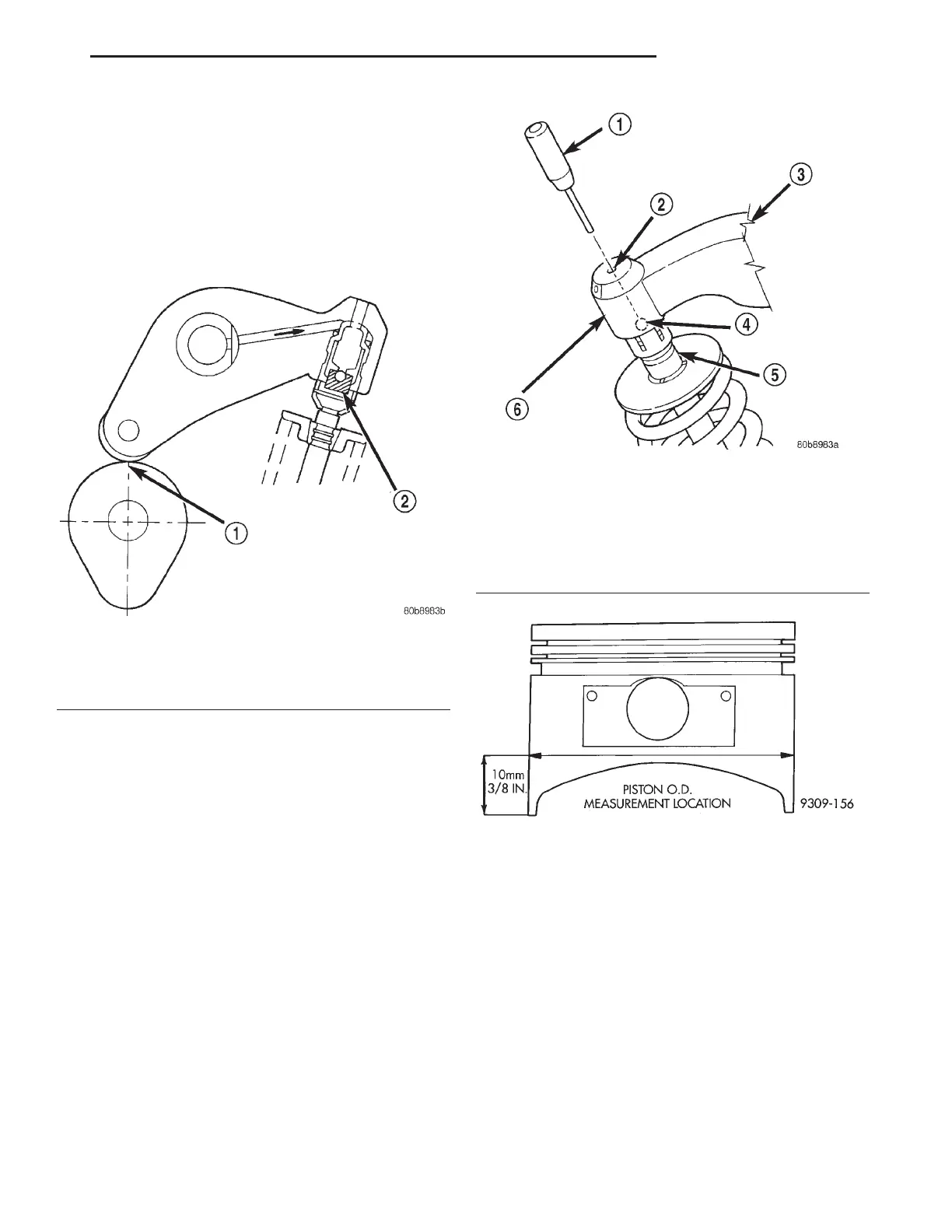 1

2

80b8983b

1

2

3

4

5

6

80b8983a

10mm
3/8 IN.

PISTON O.D.
MEASUREMENT LOCATION

9309-156