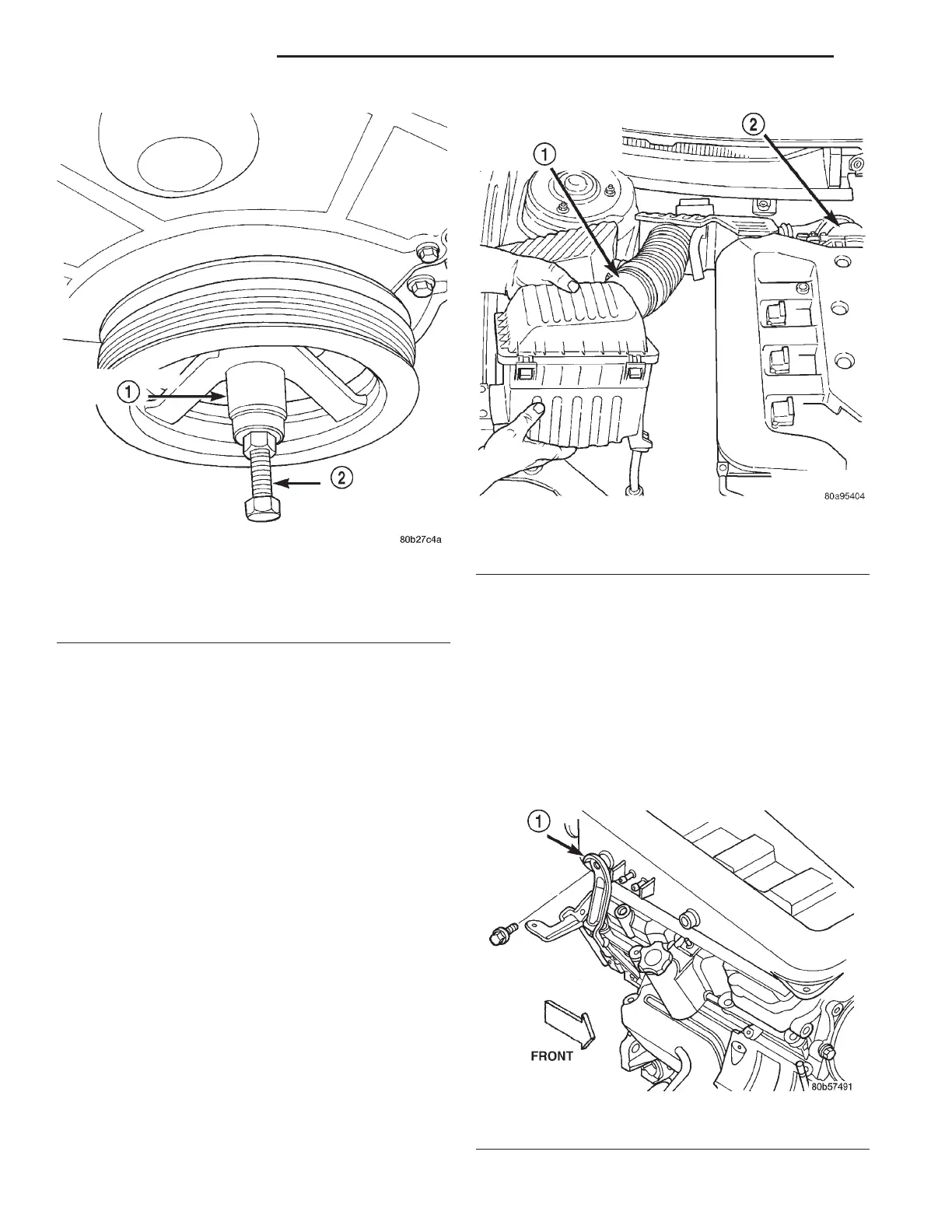 1
2
80b27c4a

1
2
80a95404

1
FRONT
80b57491