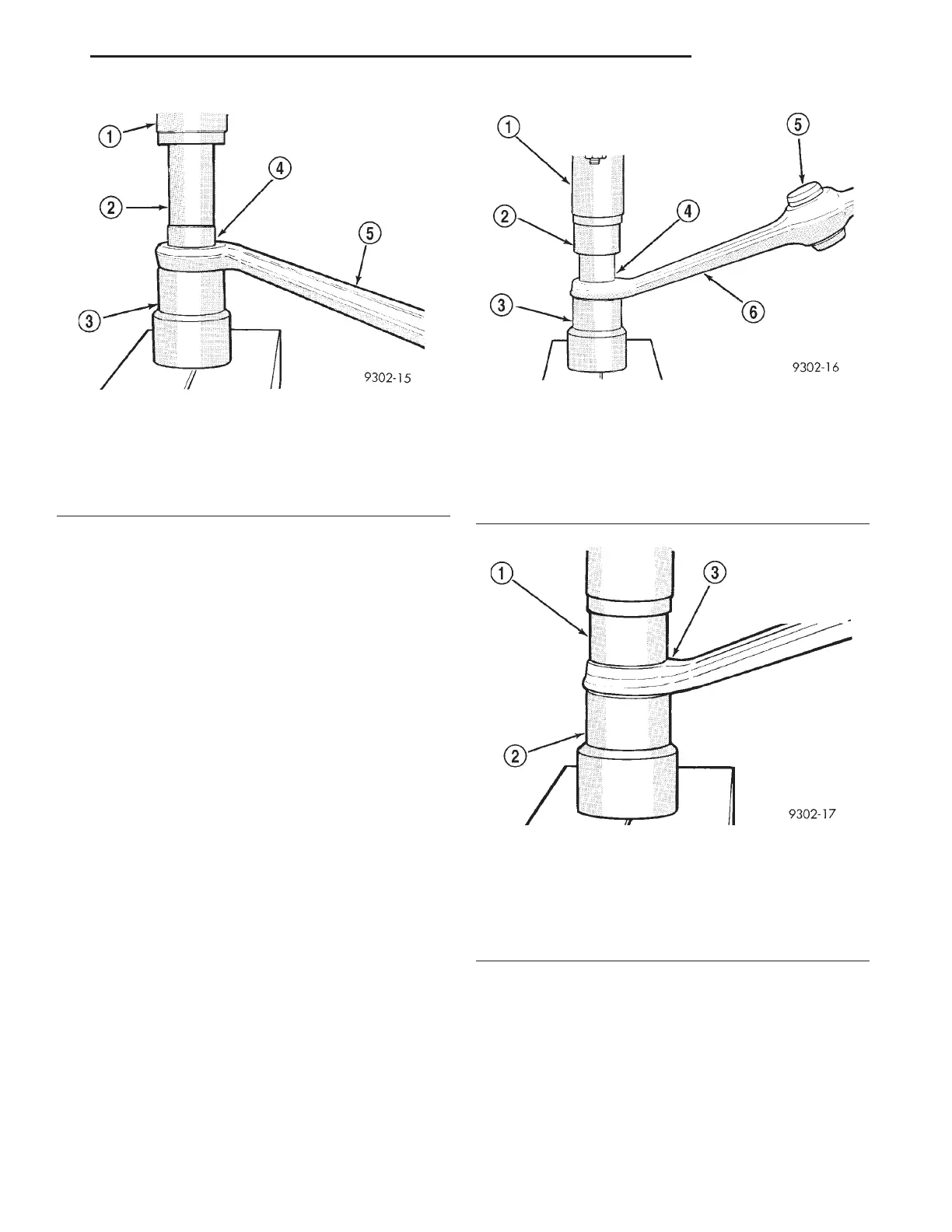 1
2
3
4
5
9302-15

1
2
3
4
5
6
9302-16

1
2
3
9302-17