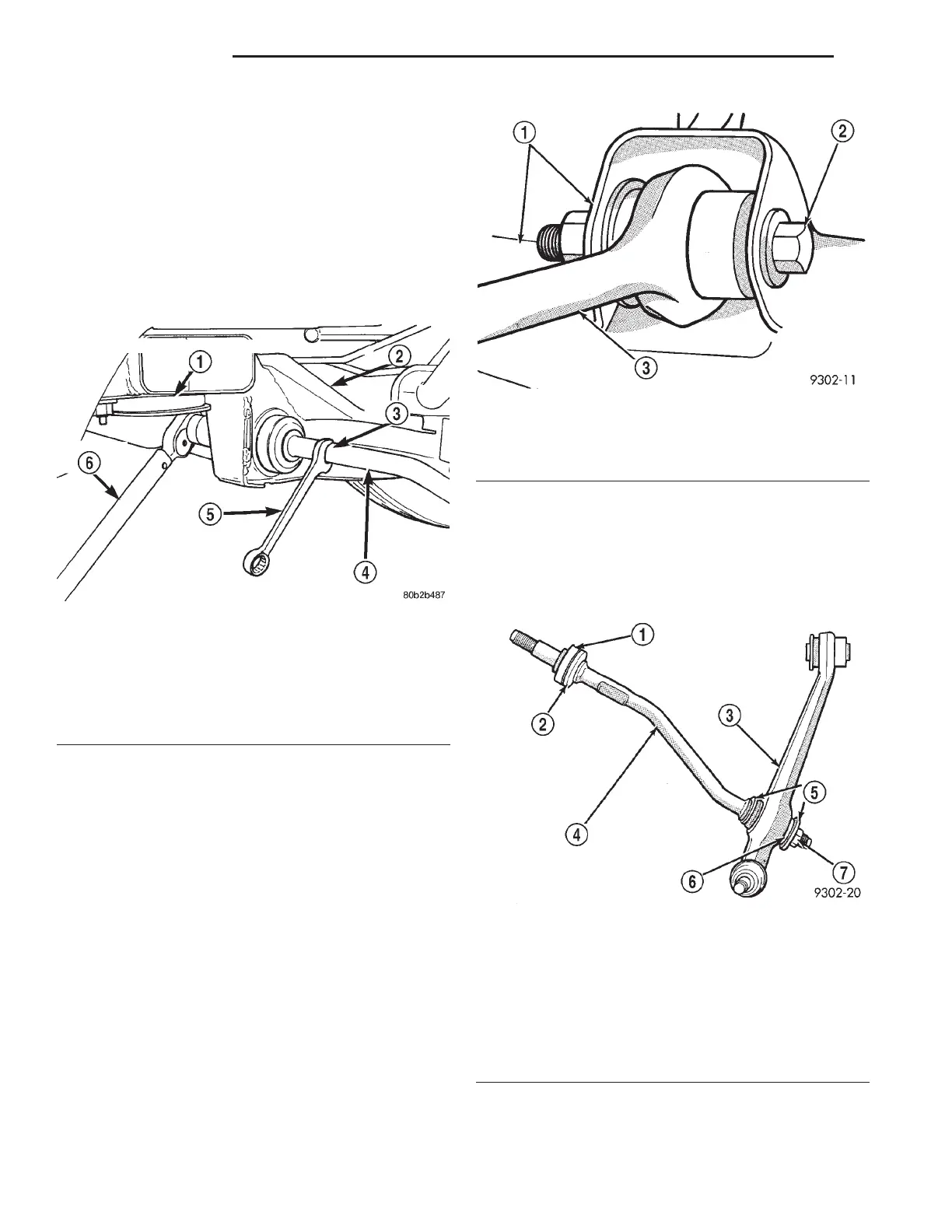 1
2
3
4
5
6
80b2b487

1
2
3
9302-11

1
2
3
4
5
6
7
9302-20