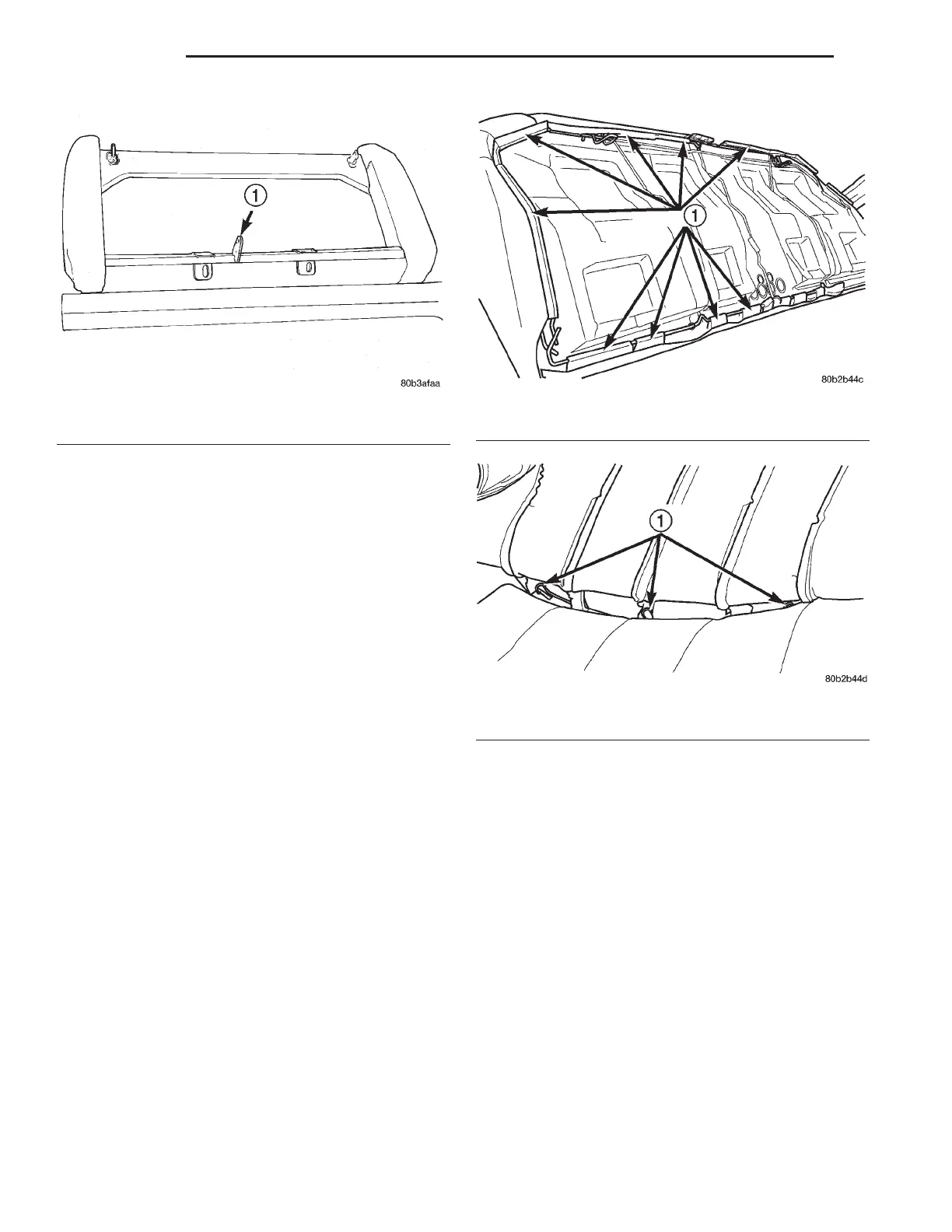 1

80b3afaa

1

80b2b44c

1

80b2b44d