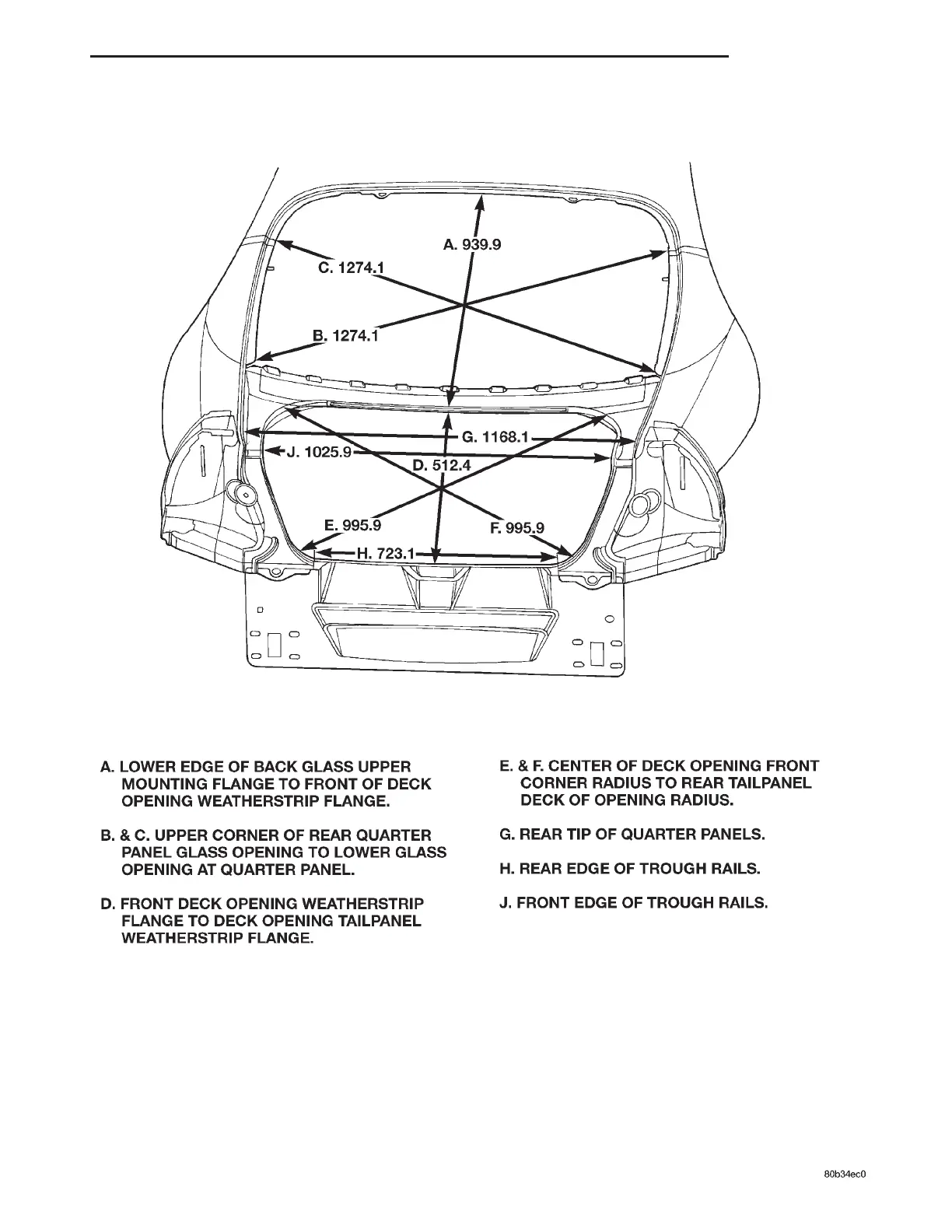 A. 939.9

C. 1274.1

B. 1274.1

G. 1168.1

J. 1025.9

D. 512.4

E. 995.9

F. 995.9

H. 723.1

A. LOWER EDGE OF BACK GLASS UPPER MOUNTING FLANGE TO FRONT OF DECK OPENING WEATHERSTRIP FLANGE.

B. & C. UPPER CORNER OF REAR QUARTER PANEL GLASS OPENING TO LOWER GLASS OPENING AT QUARTER PANEL.

D. FRONT DECK OPENING WEATHERSTRIP FLANGE TO DECK OPENING TAILPANEL WEATHERSTRIP FLANGE.

E. & F. CENTER OF DECK OPENING FRONT CORNER RADIUS TO REAR TAILPANEL DECK OF OPENING RADIUS.

G. REAR TIP OF QUARTER PANELS.

H. REAR EDGE OF TROUGH RAILS.

J. FRONT EDGE OF TROUGH RAILS.

80b34ec0