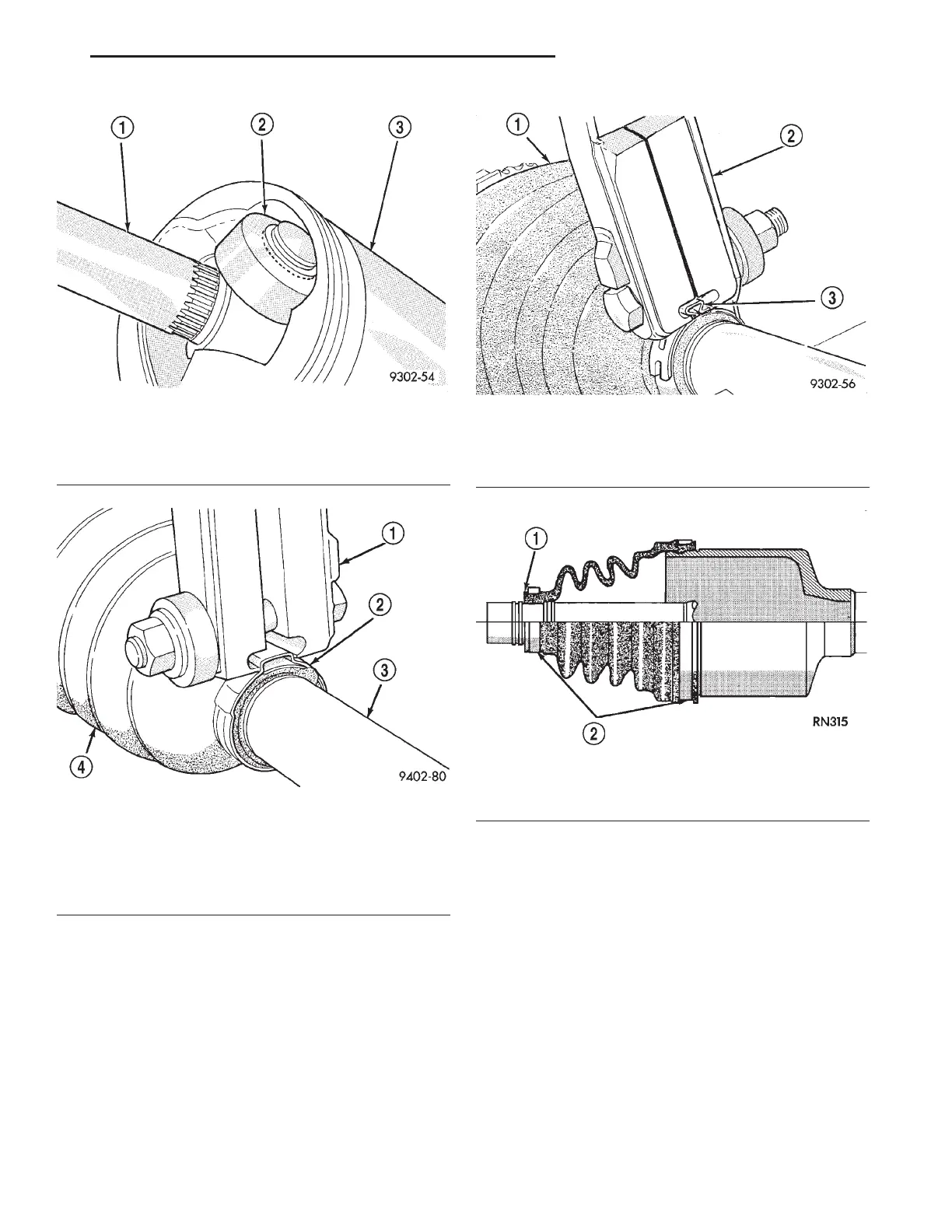 1
2
3
9302-54

1
2
3
9302-56

1
2
3
4
9402-80

1
2
RN315