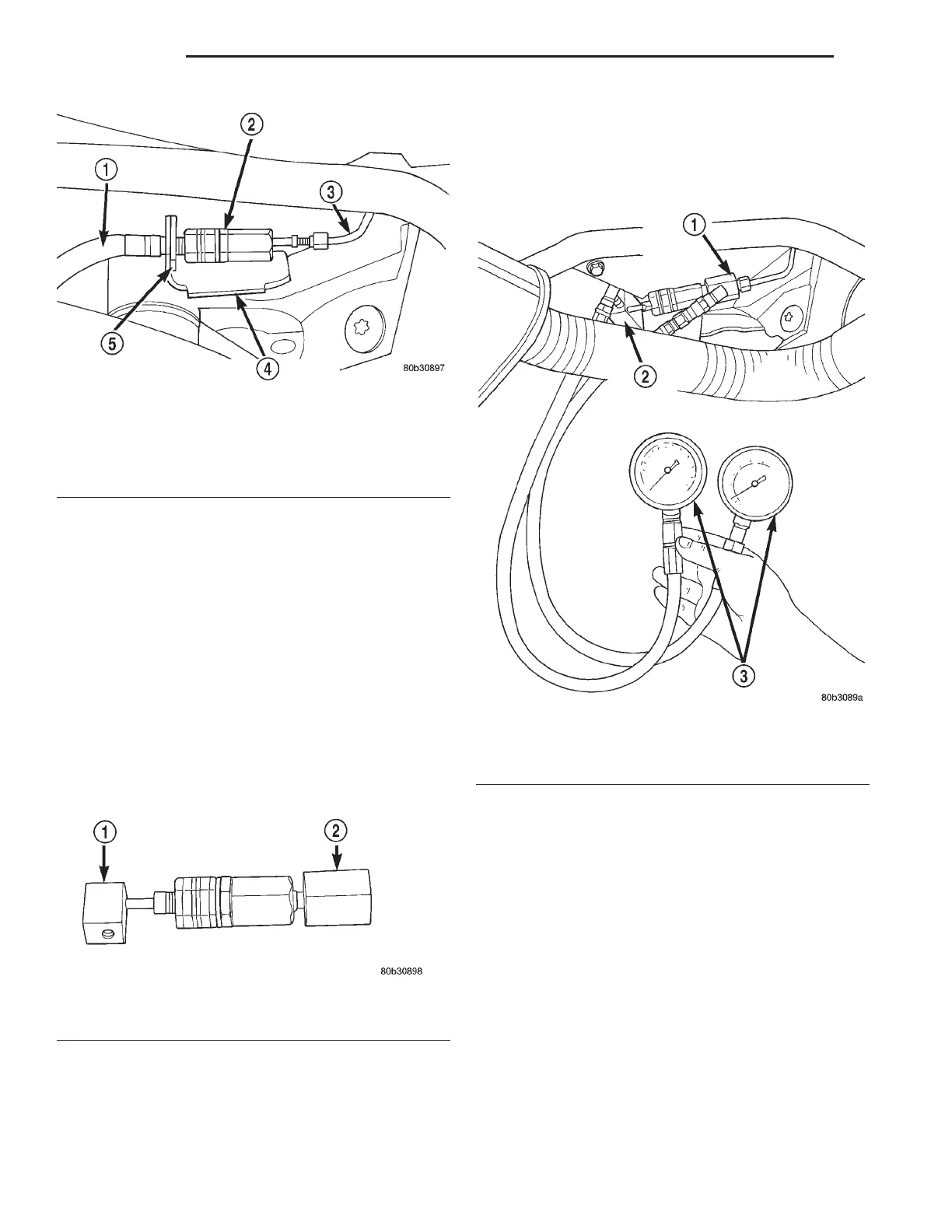 2
1
3
5
4
80b30897

1
2
3
80b3089a

1
2
80b30898