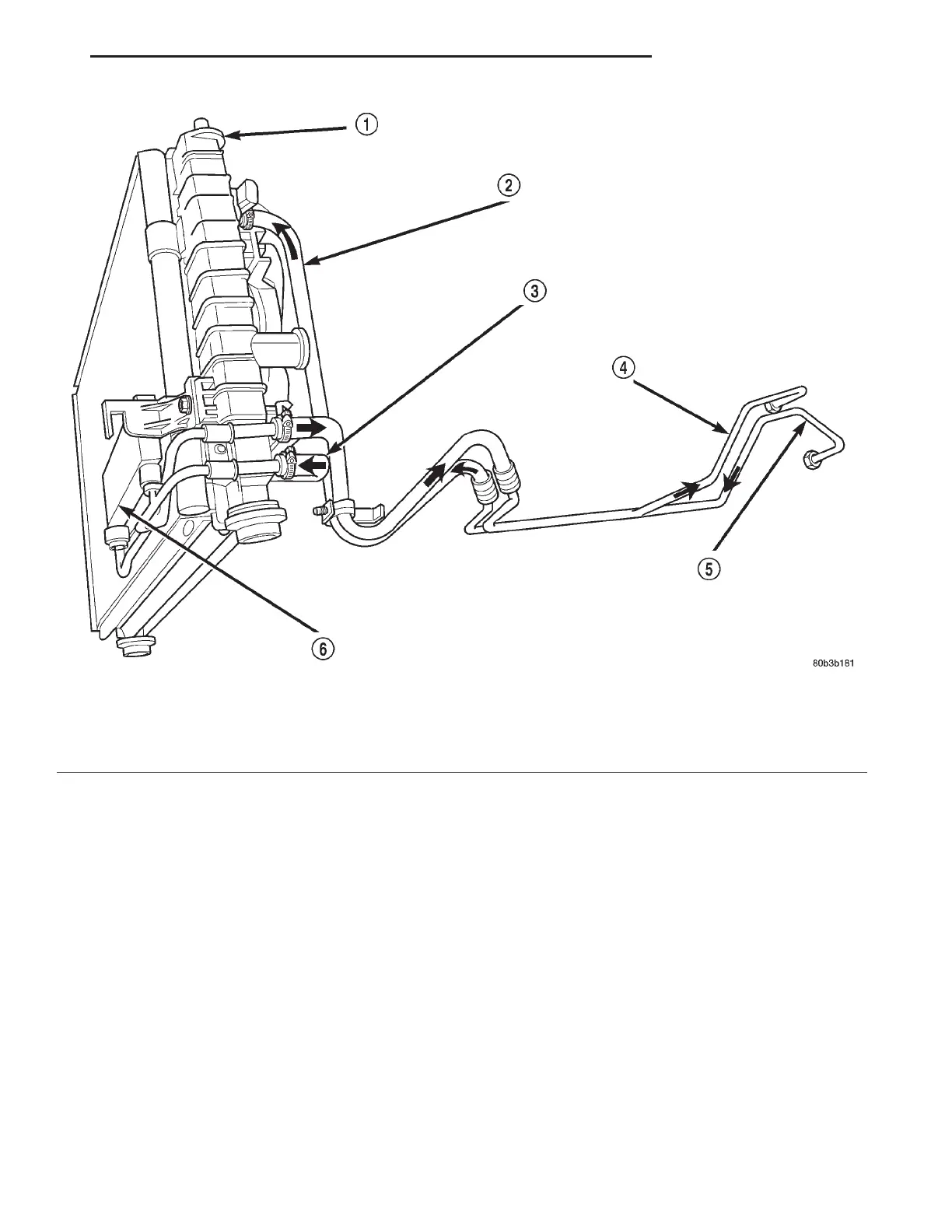 1
2
3
4
5
6
80b3b181