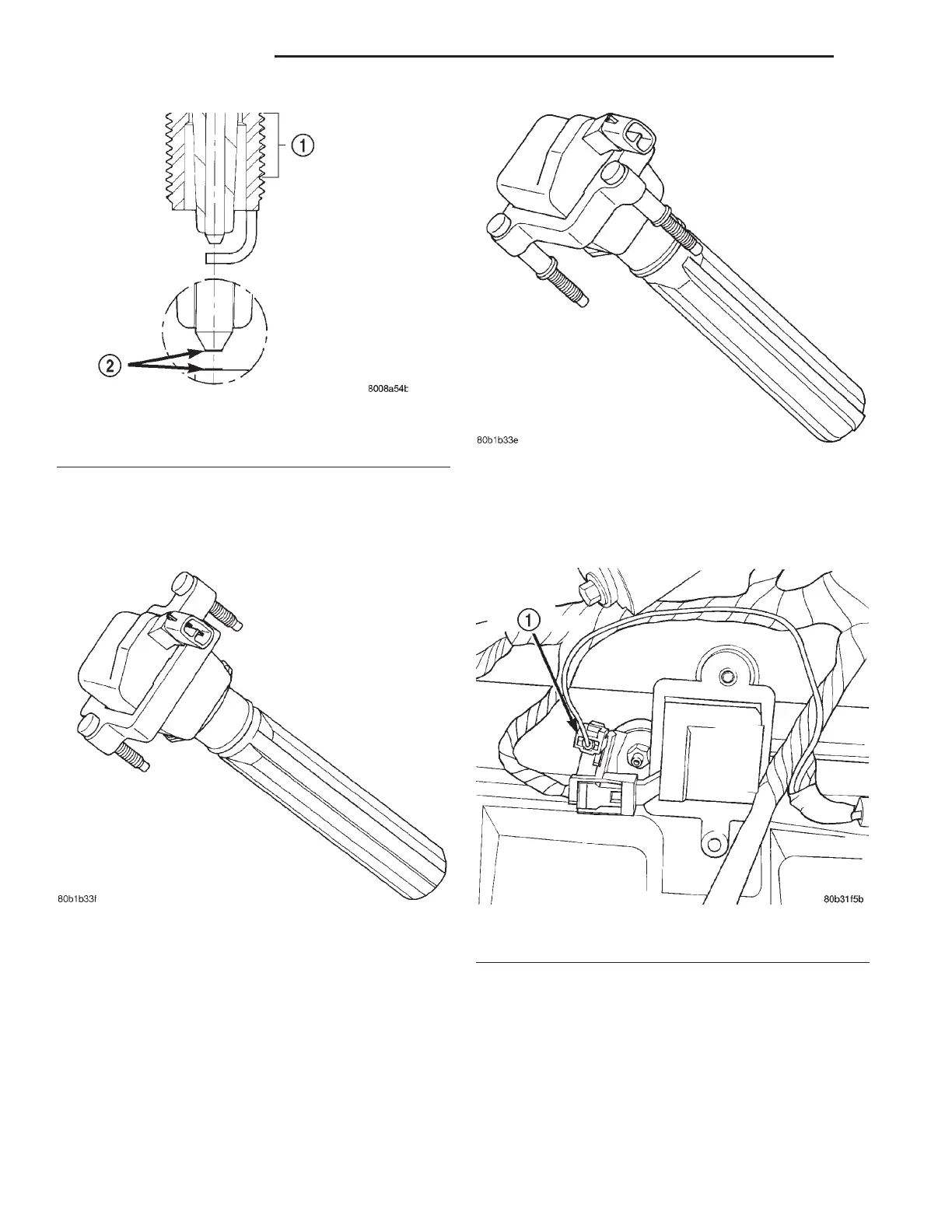 1

2

8008a54b

80b1b33e

80b1b33f

1

80b31f5b