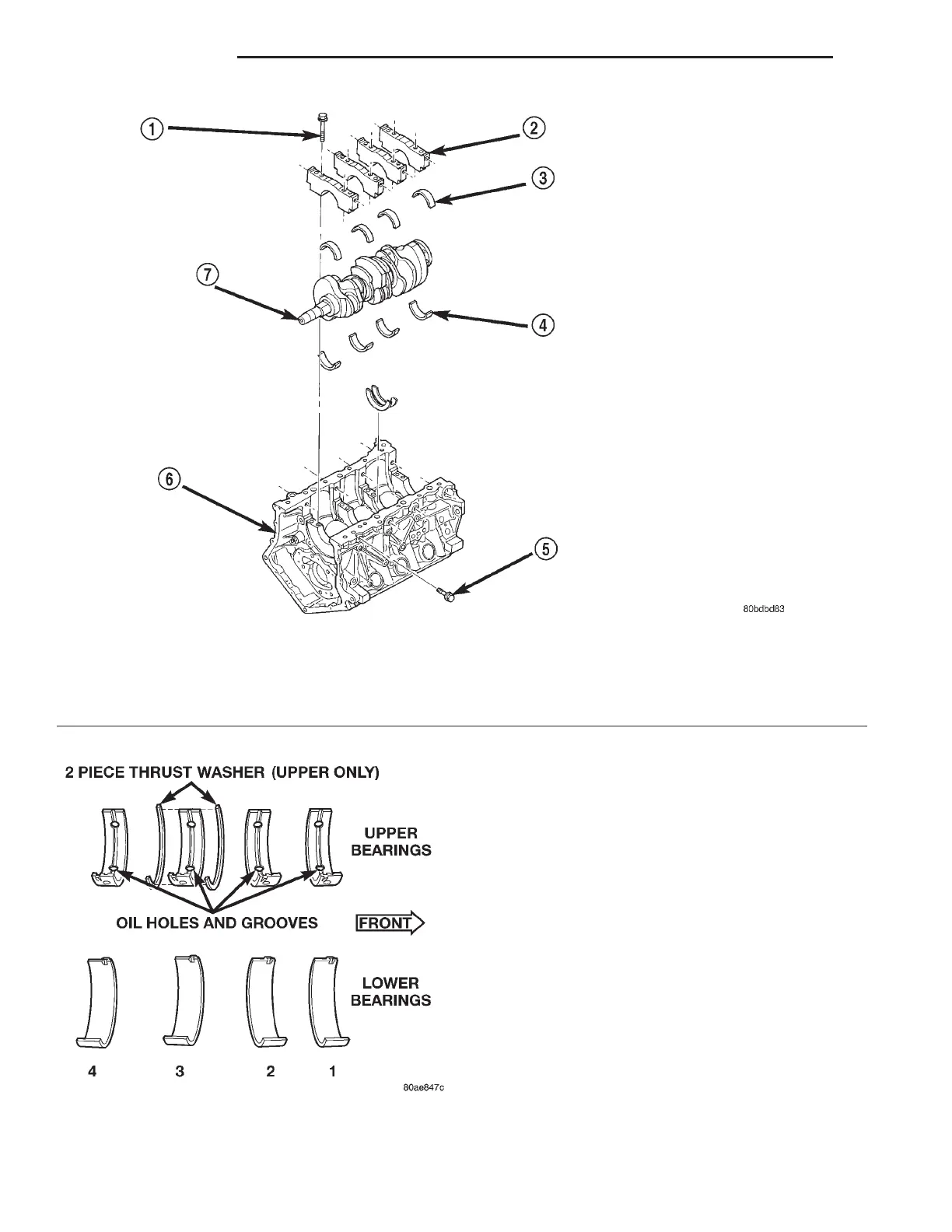 1
2
3
7
4
6
5
80bdbd83

2 PIECE THRUST WASHER (UPPER ONLY)

UPPER BEARINGS

OIL HOLES AND GROOVES

FRONT

LOWER BEARINGS

4 3 2 1

80ae847c