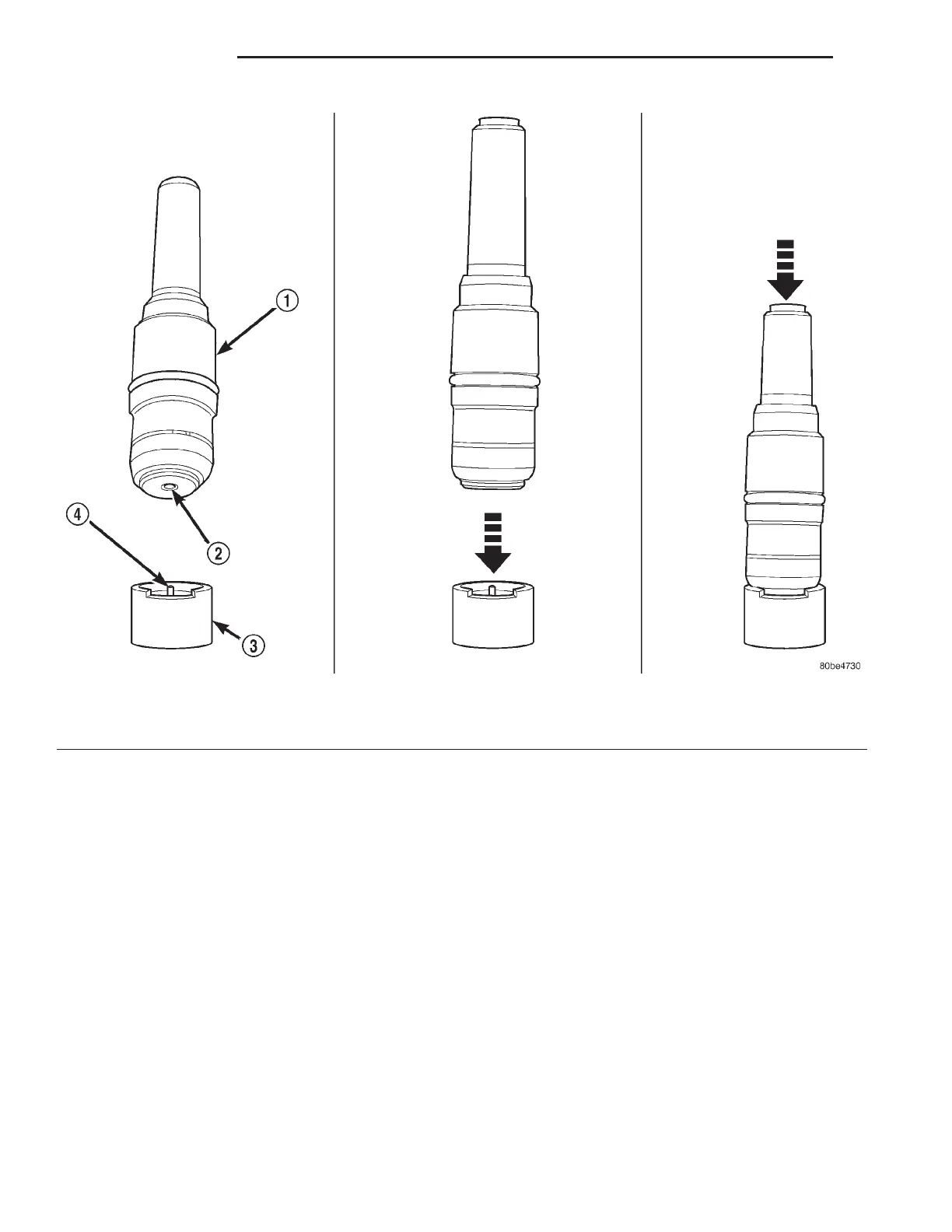 1
2
4
3
80be4730