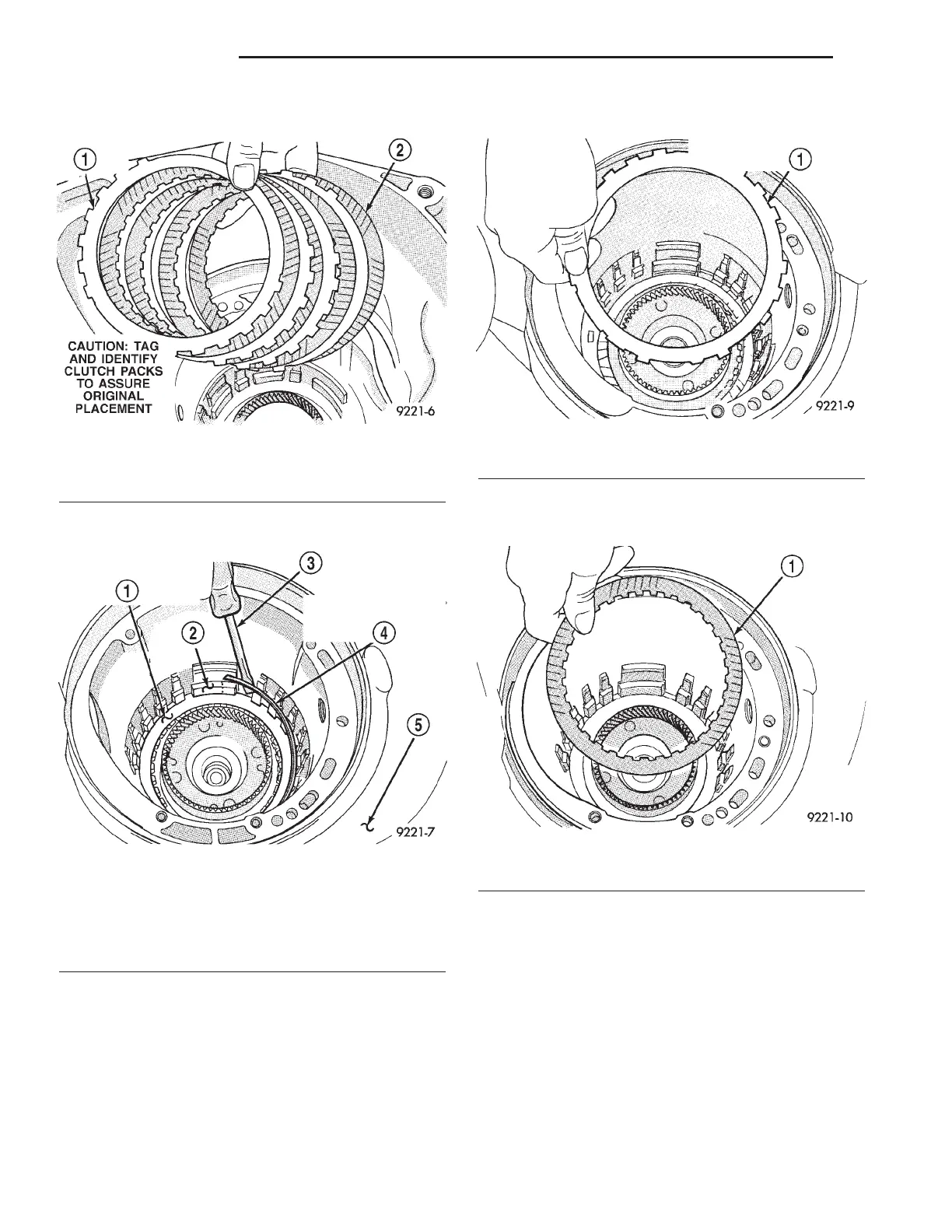 1

2

CAUTION: TAG AND IDENTIFY CLUTCH PACKS TO ASSURE ORIGINAL PLACEMENT

9221-6

1

2

3

4

5

9221-7

1

9221-9

1

9221-10