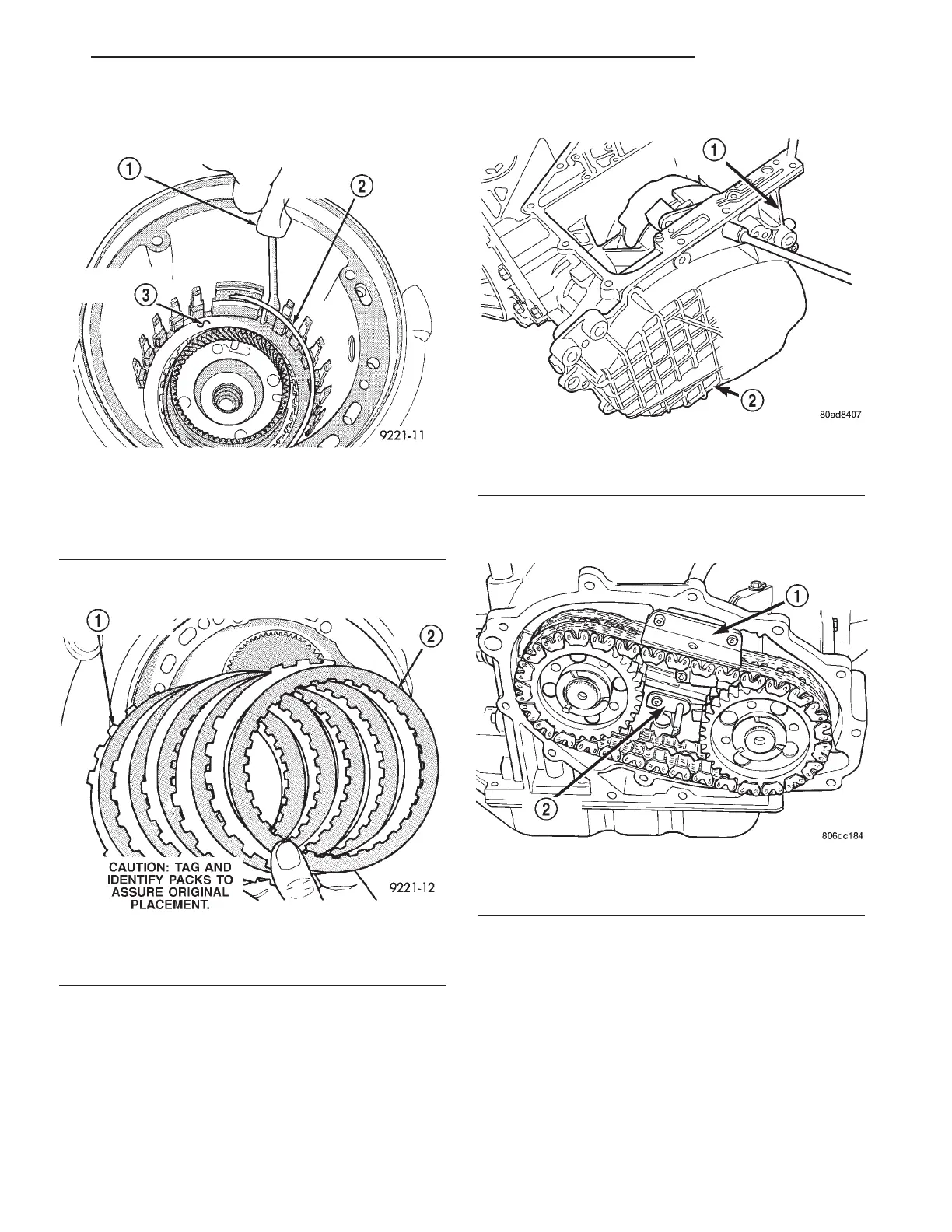 1
2
3
9221-11

1
2
CAUTION: TAG AND IDENTIFY PACKS TO ASSURE ORIGINAL PLACEMENT.
9221-12

1
2
80ad8407

1
2
806dc184