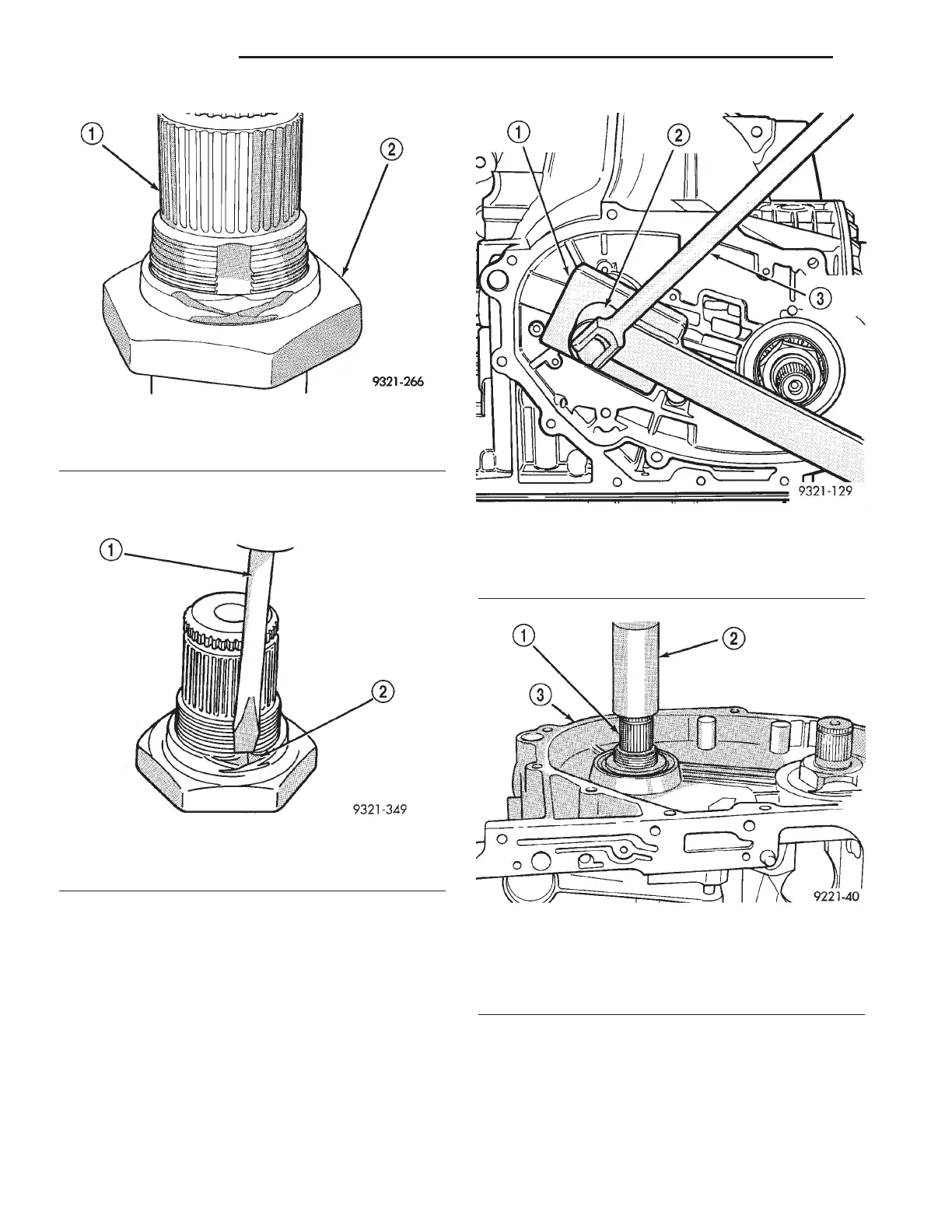 1

2

9321-266

1

2

9321-349

1

2

3

9321-129

1

2

3

9221-40