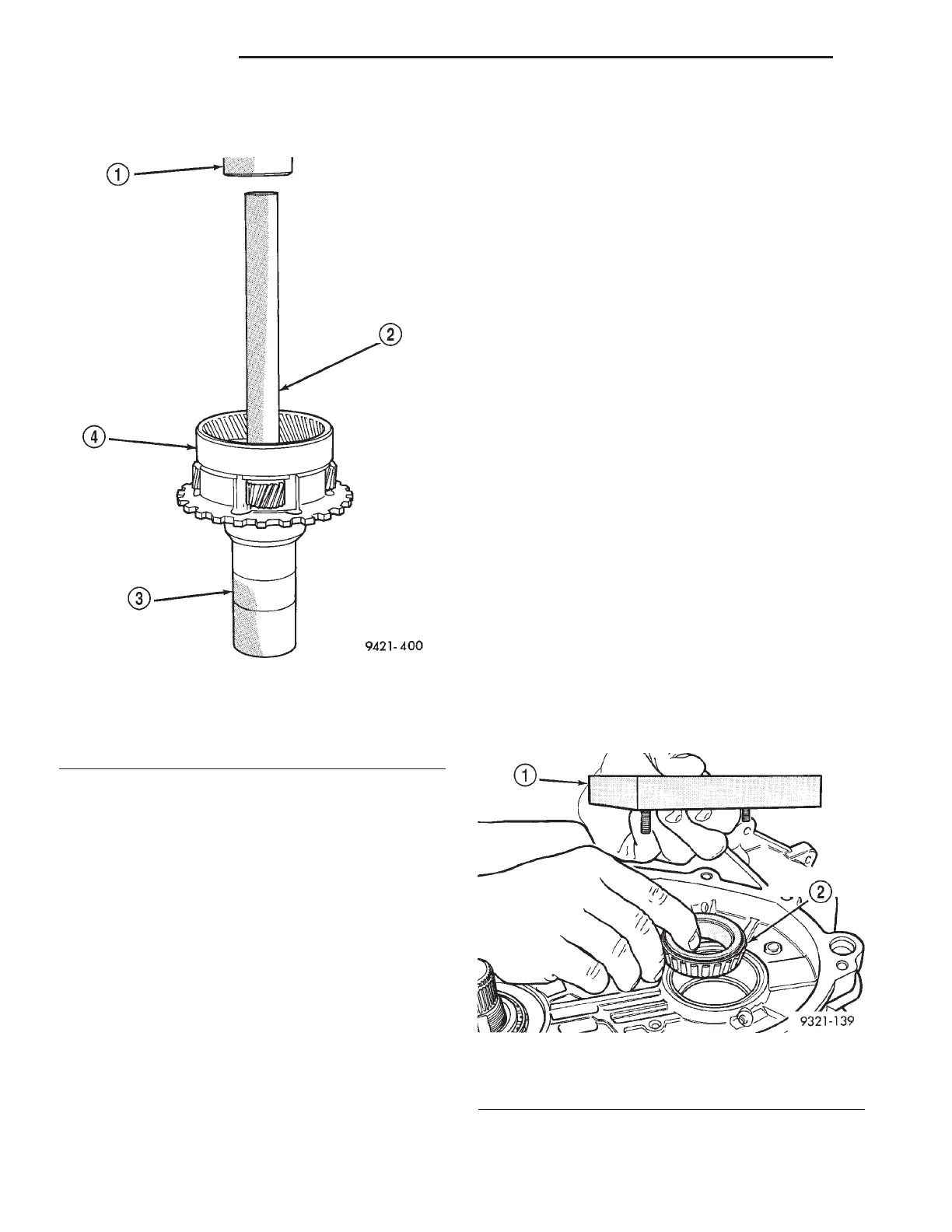 1

2

4

3

9421-400

1

2

9321-139