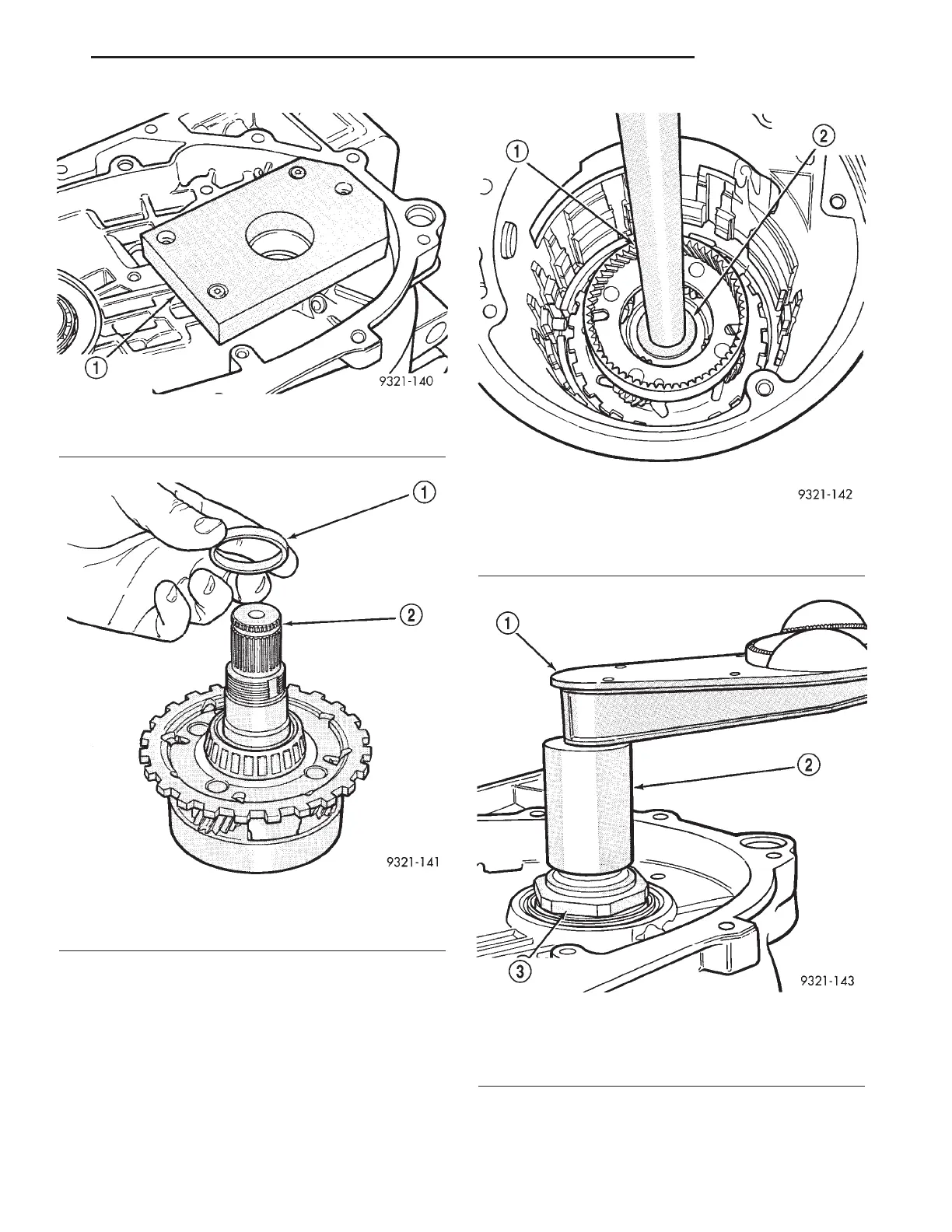 1

9321-140

1

2

9321-141

1

2

9321-142

1

2

3

9321-143