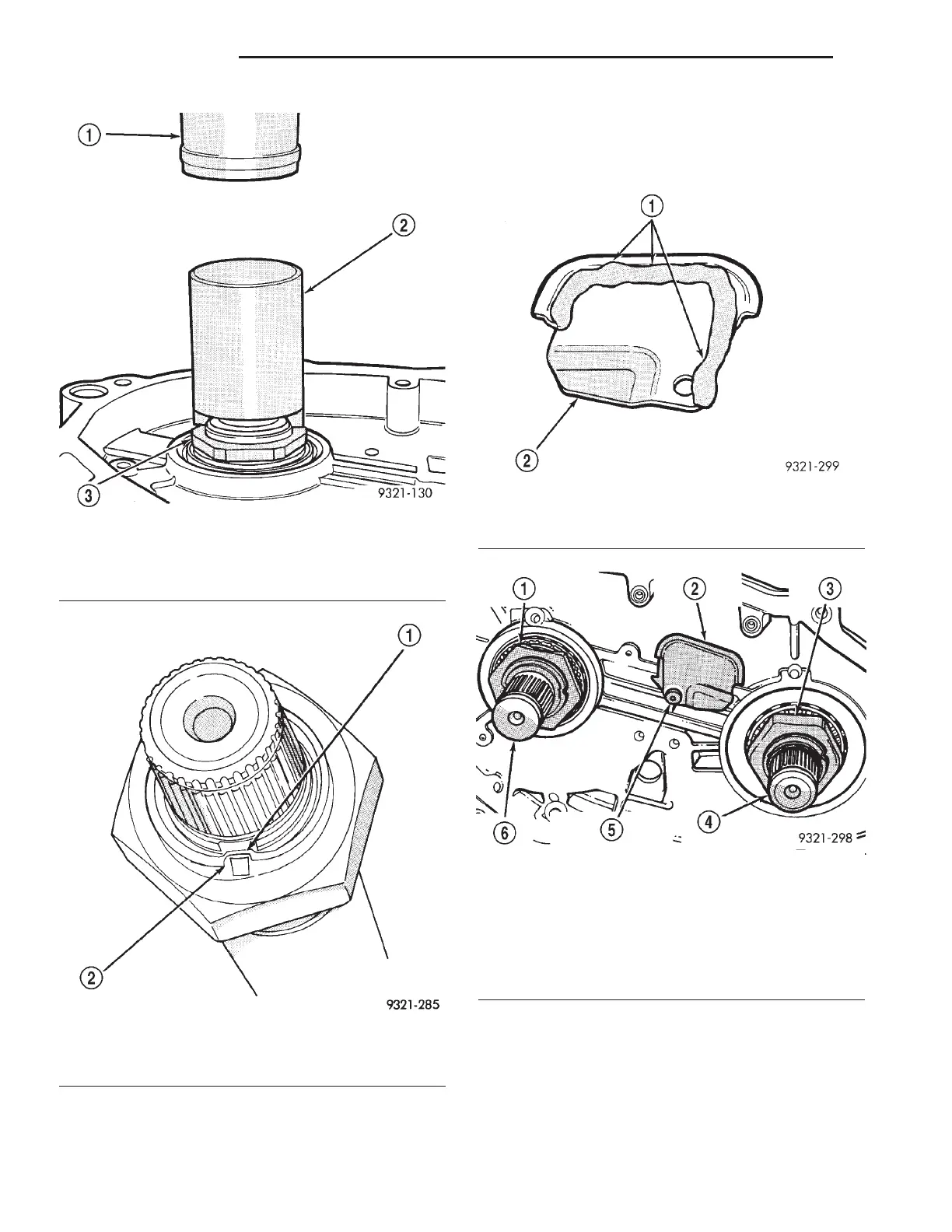 1

2

3

9321-130

1

2

9321-285

1

2

9321-299

1

2

3

6

5

4

9321-298