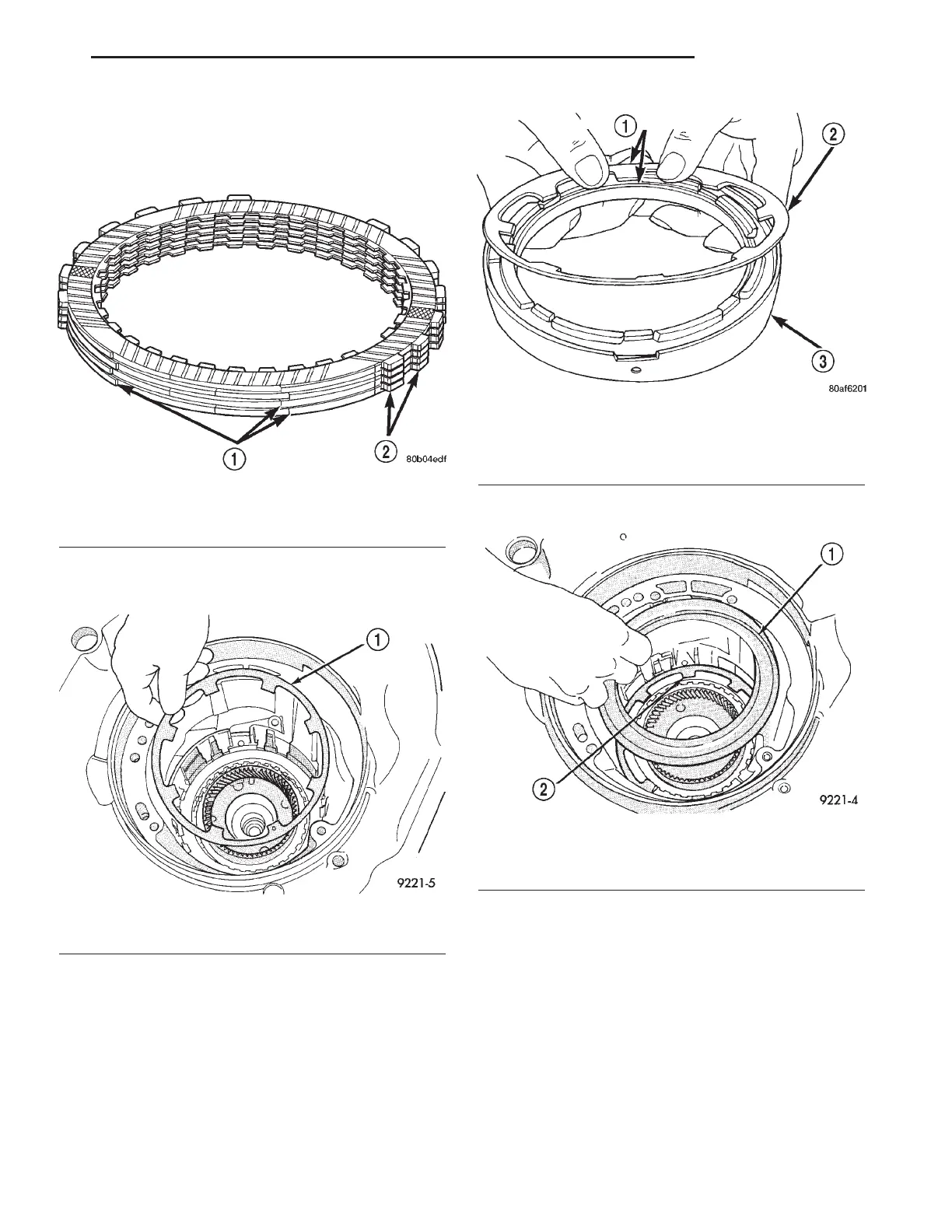 1

2

80b04edf

1

9221-5

1

2

3

80af6201

1

2

9221-4