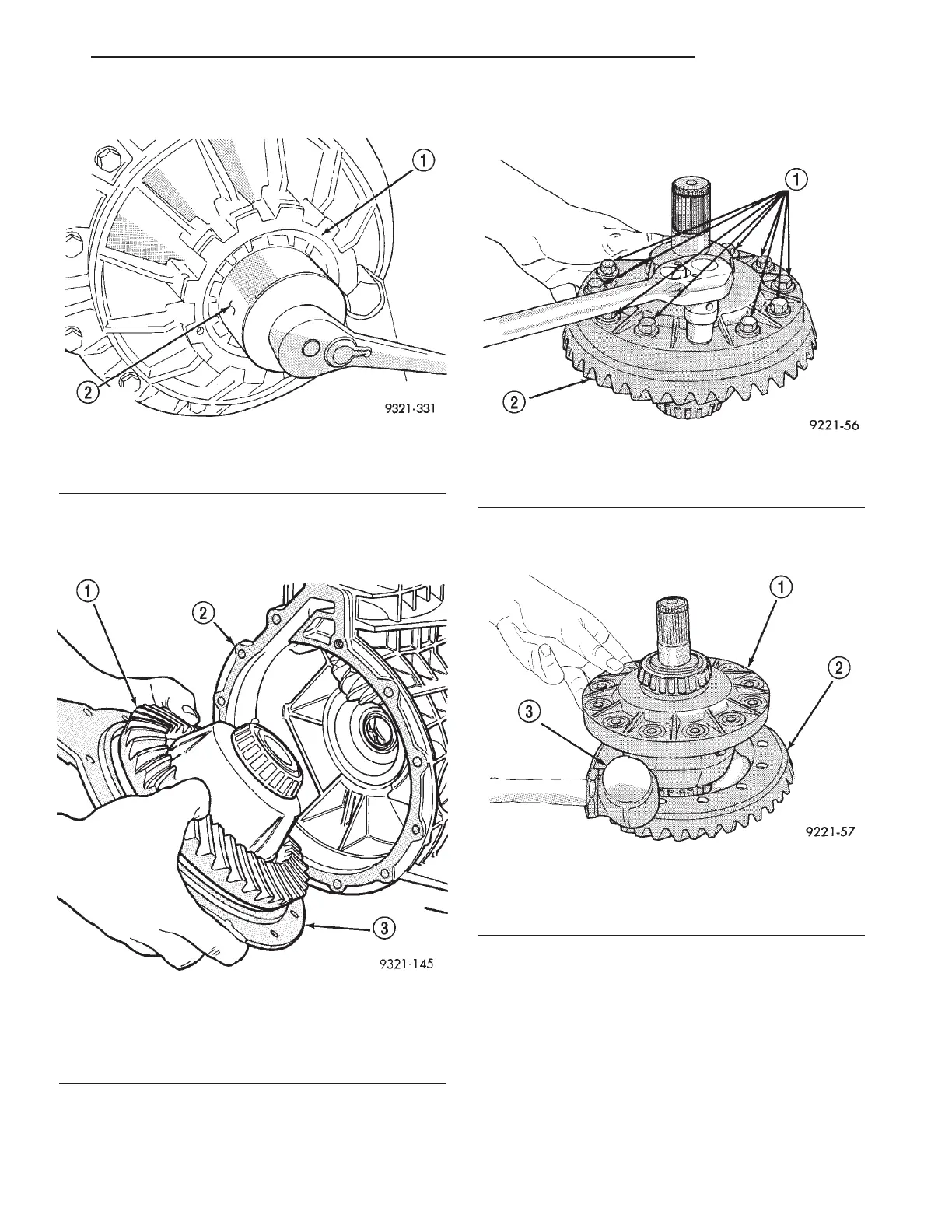 1

2

9321-331

1

2

3

9321-145

1

2

9221-56

1

2

3

9221-57