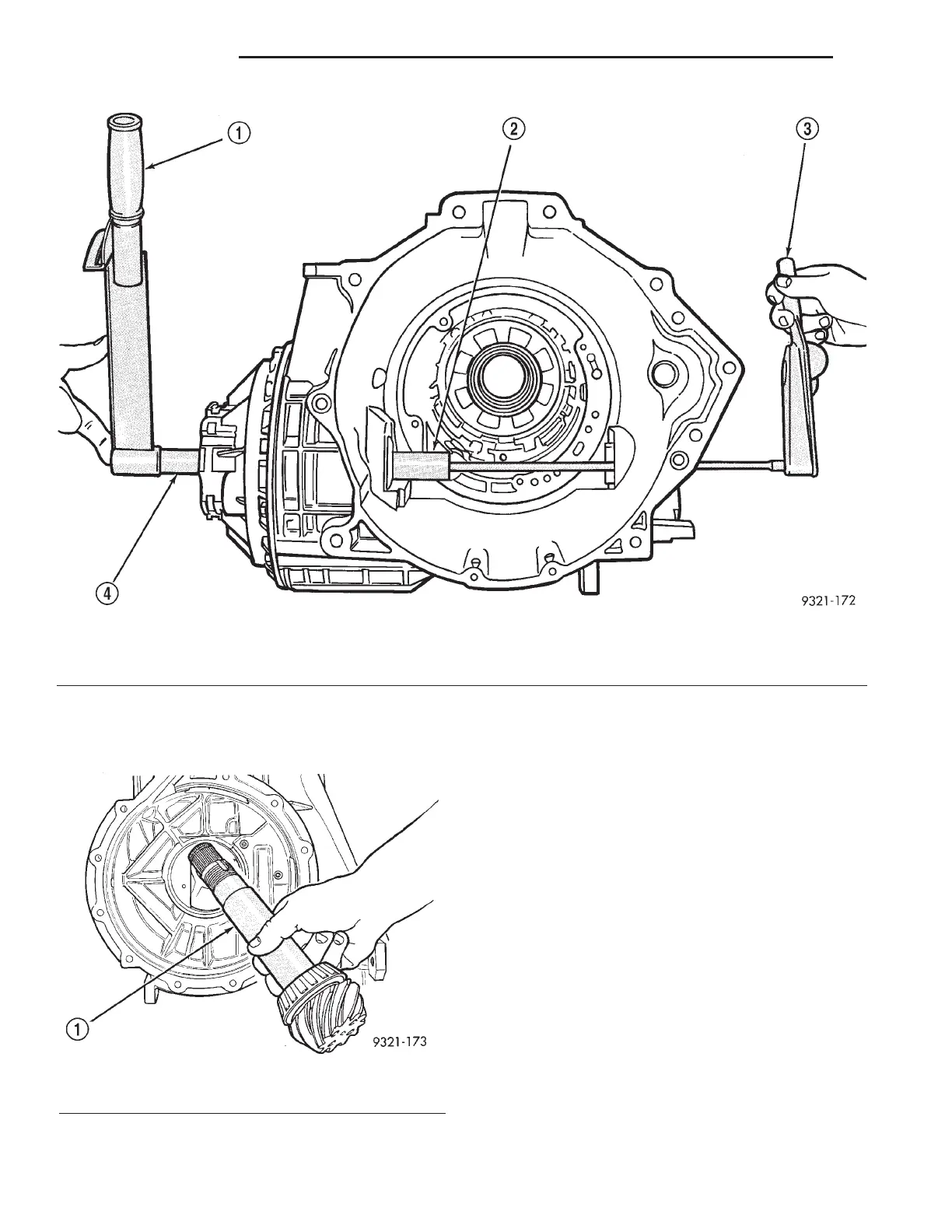 1

2

3

4

9321-172

1

9321-173