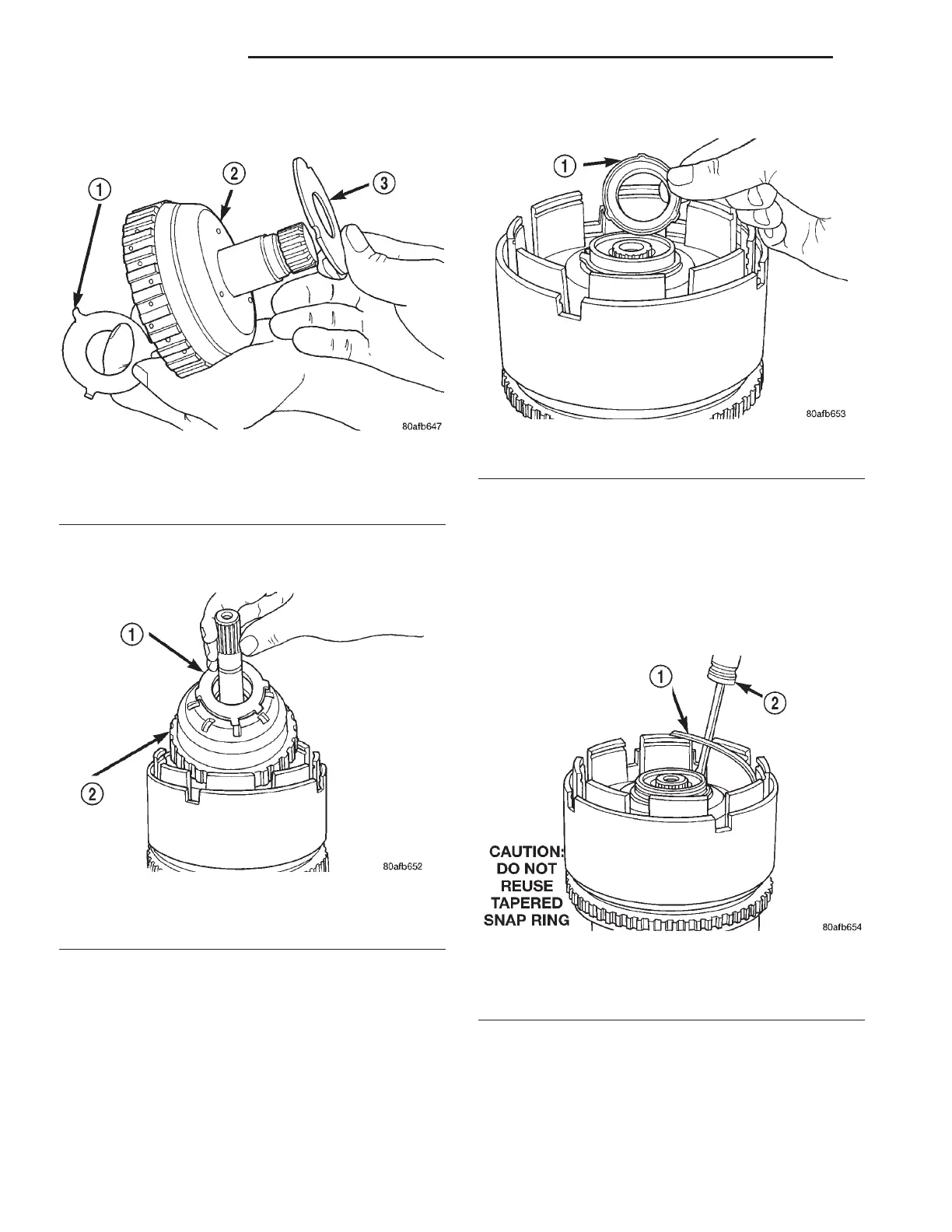 1

2

3

80afb647

1

2

80afb652

1

80afb653

1

2

CAUTION: DO NOT REUSE TAPERED SNAP RING

80afb654