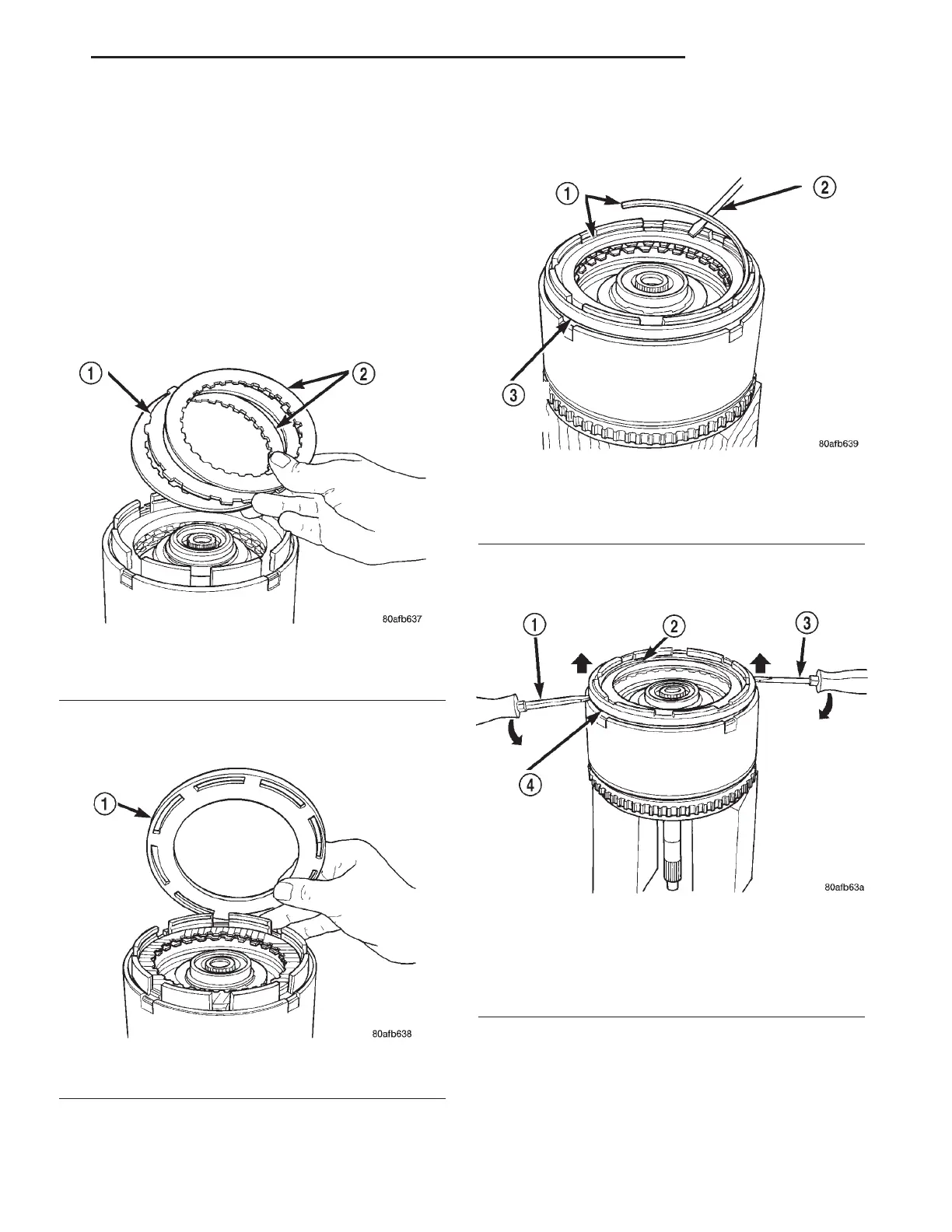 1
2
80afb637

1
80afb638

1
2
3
80afb639

1
2
3
4
80afb63a