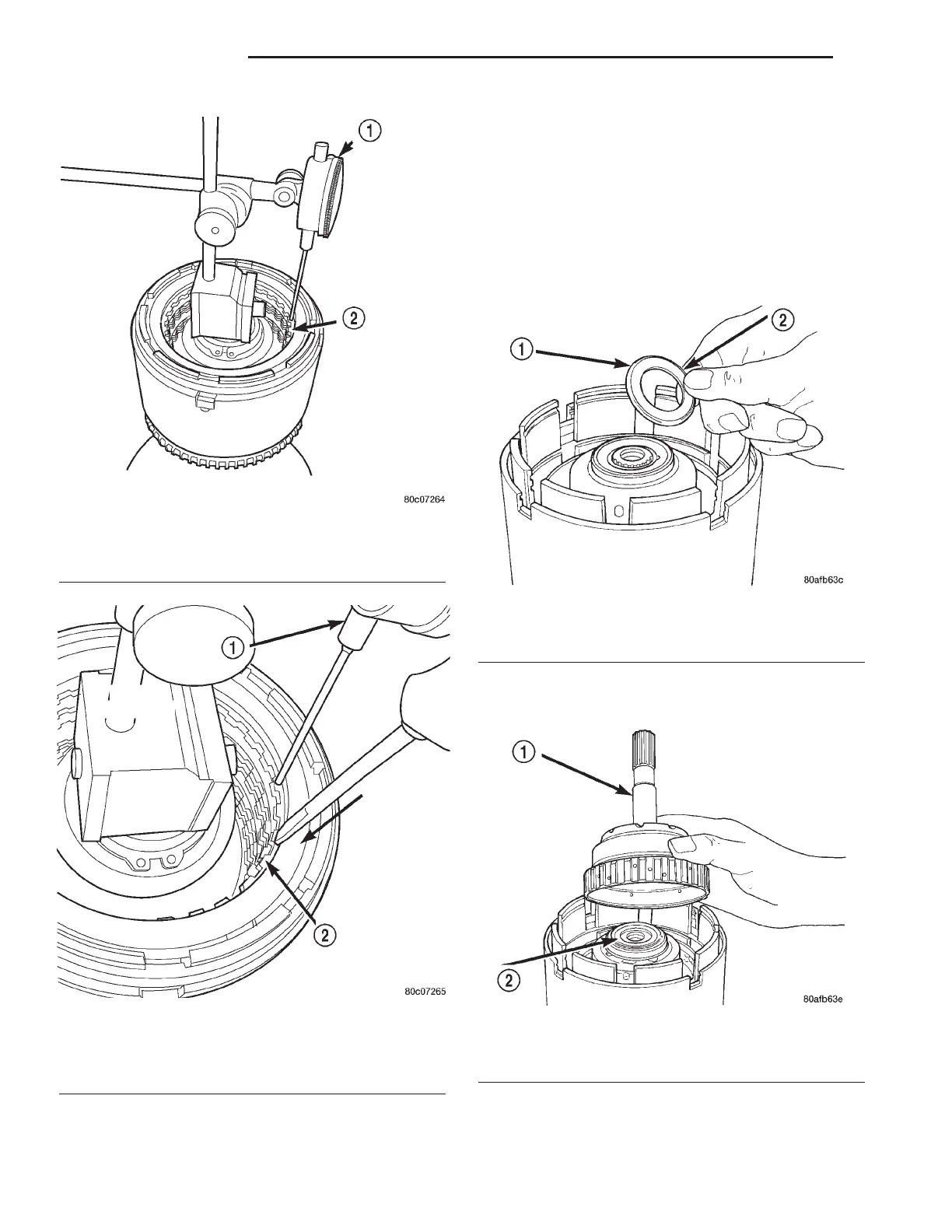 1

2

80c07264

1

2

80c07265

1

2

80afb63c

1

2

80afb63e