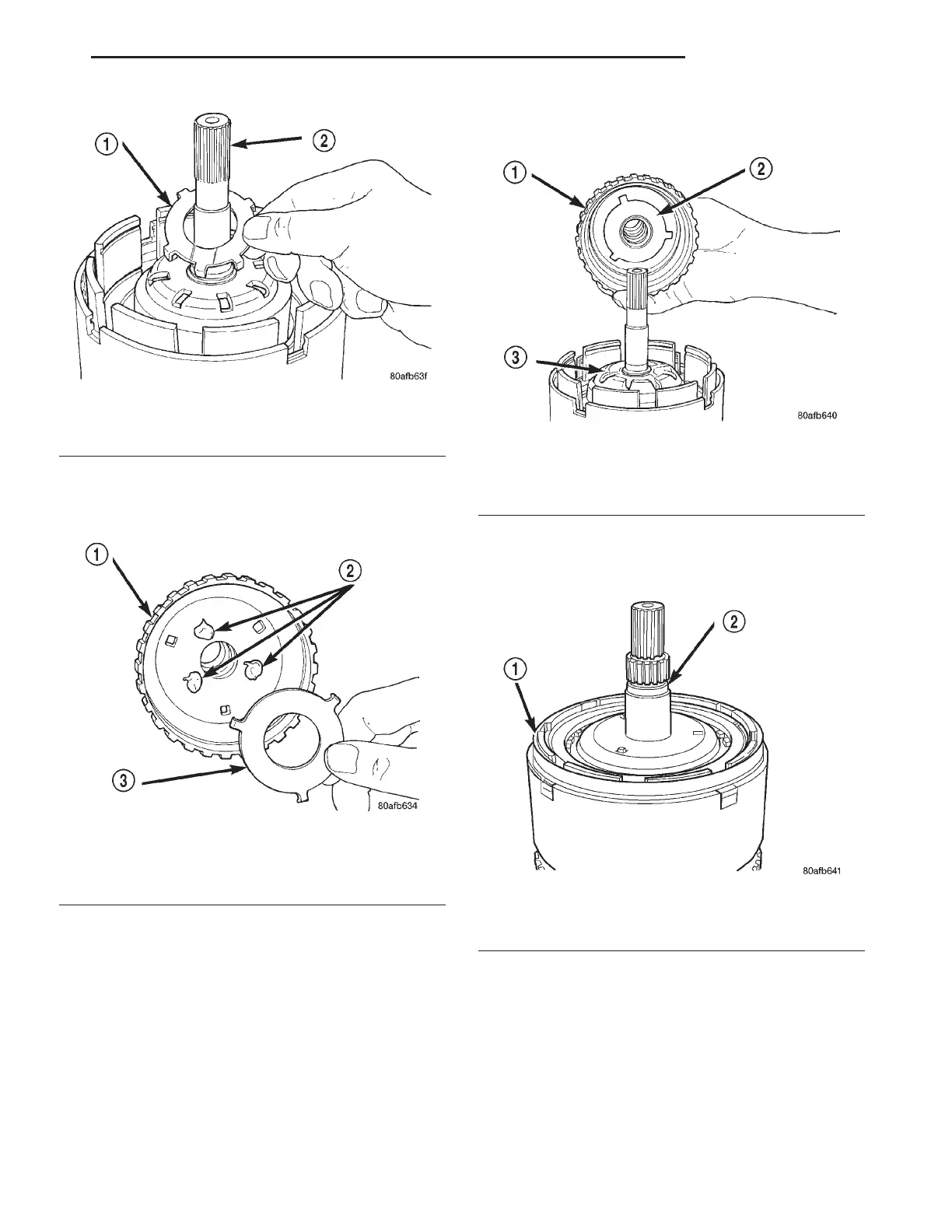 1
2
80afb63f

1
2
3
80afb634

1
2
3
80afb640

1
2
80afb641