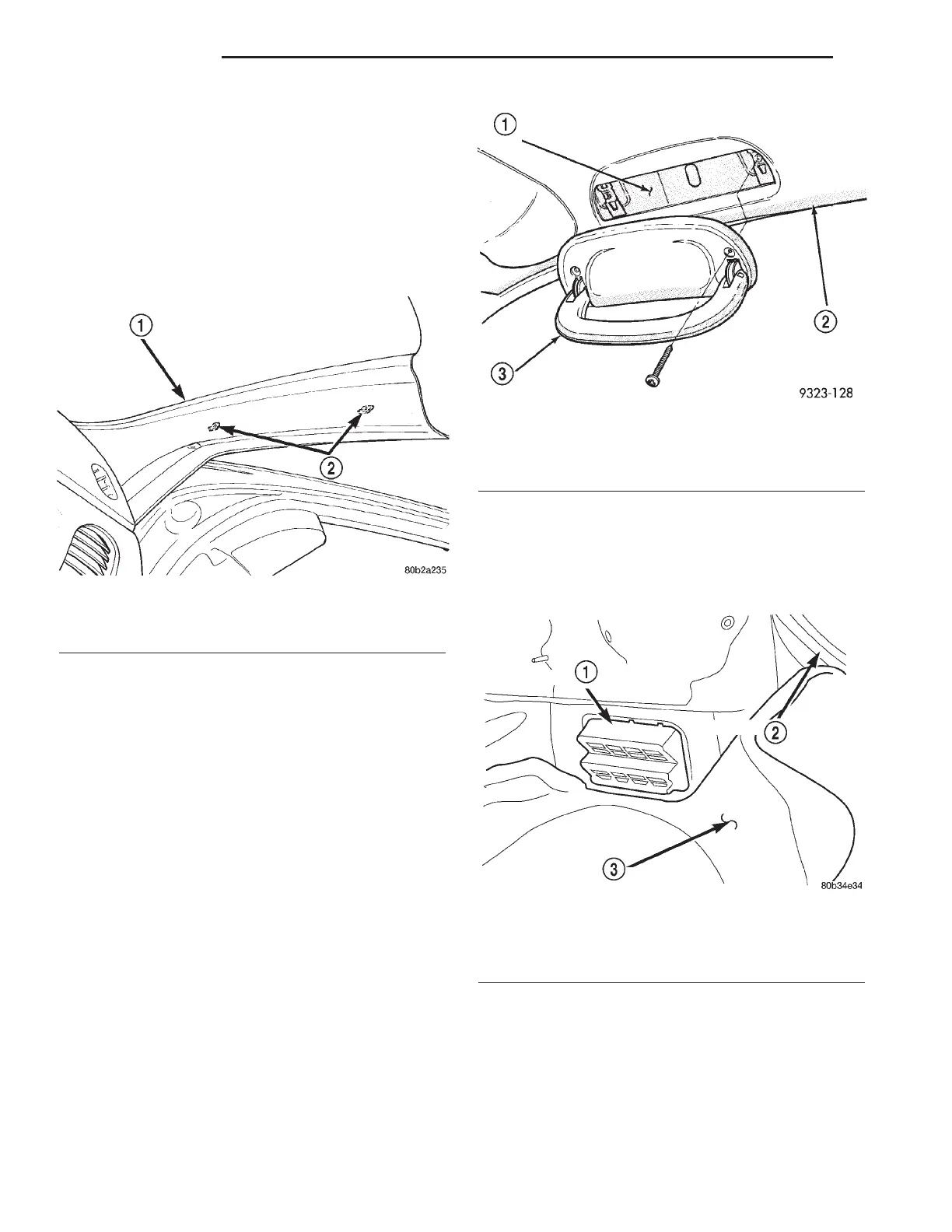 1

2

80b2a235

1

2

3

9323-128

1

2

3

80b34e34