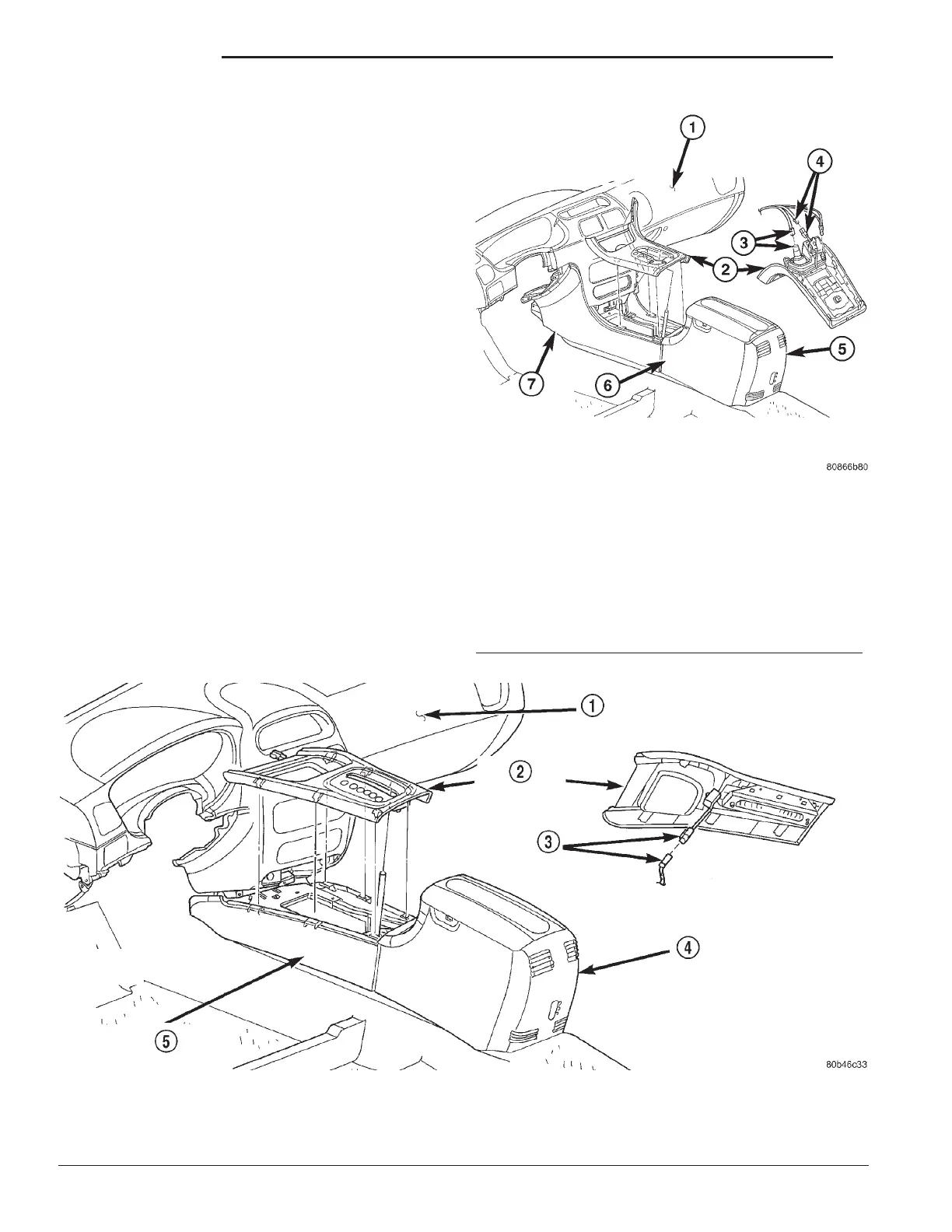 1
4
3
2
5
7
6
80866b80

1
2
3
4
5
80b46c33