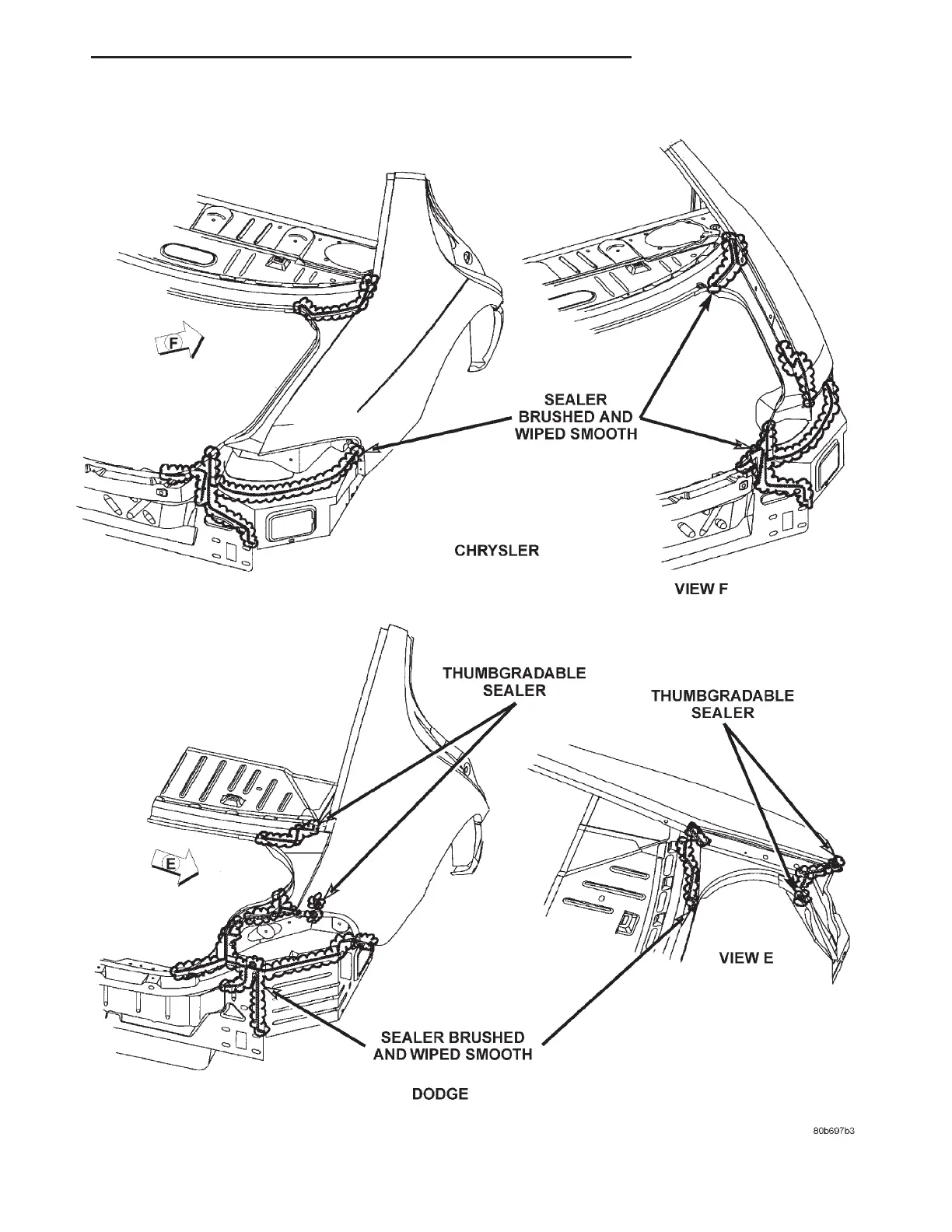 F

SEALER BRUSHED AND WIPED SMOOTH

CHRYSLER

VIEW F

THUMBGRADABLE SEALER

THUMBGRADABLE SEALER

E

VIEW E

SEALER BRUSHED AND WIPED SMOOTH

DODGE

80b697b3