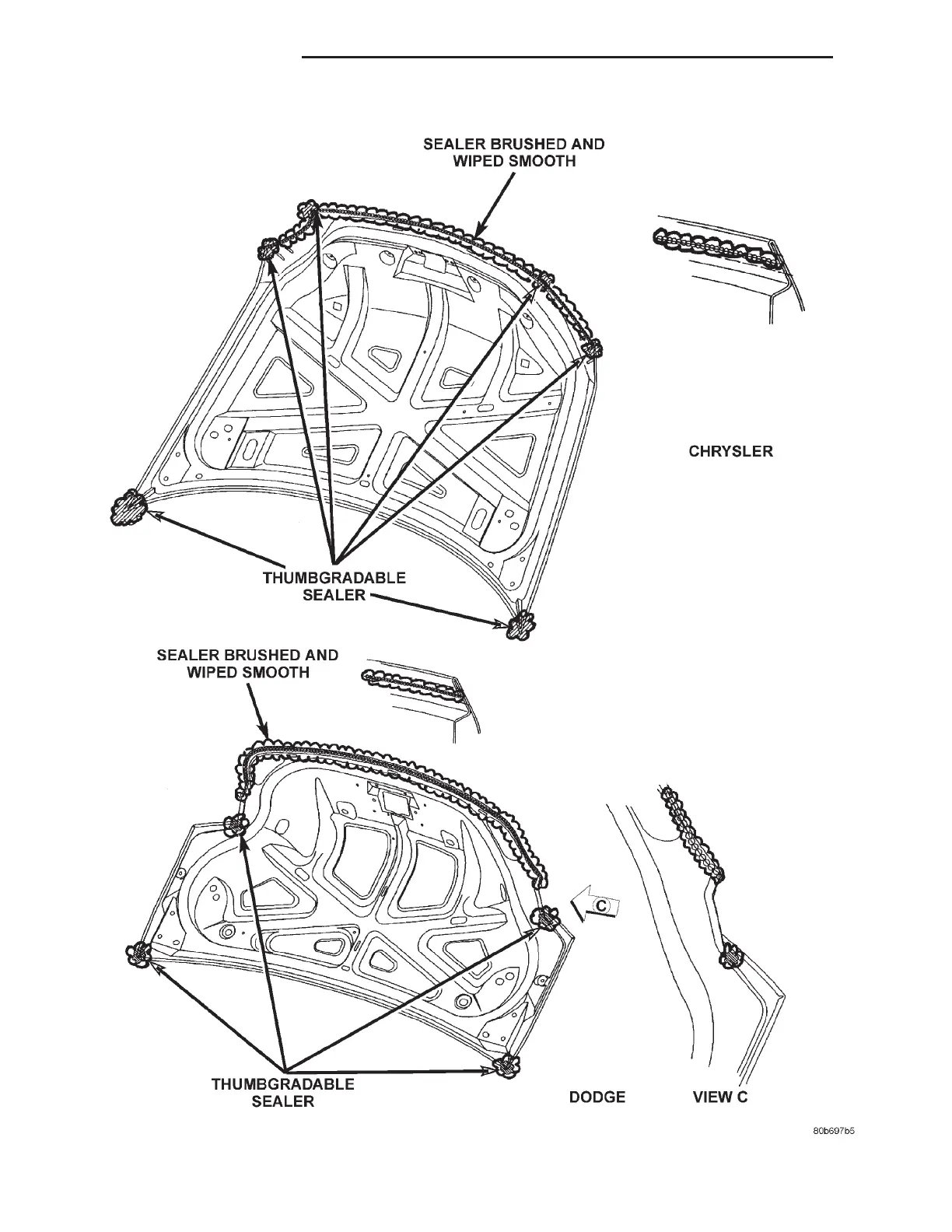 SEALER BRUSHED AND WIPED SMOOTH

CHRYSLER

THUMBGRADABLE SEALER

SEALER BRUSHED AND WIPED SMOOTH

C

THUMBGRADABLE SEALER

DODGE

VIEW C

80b697b5