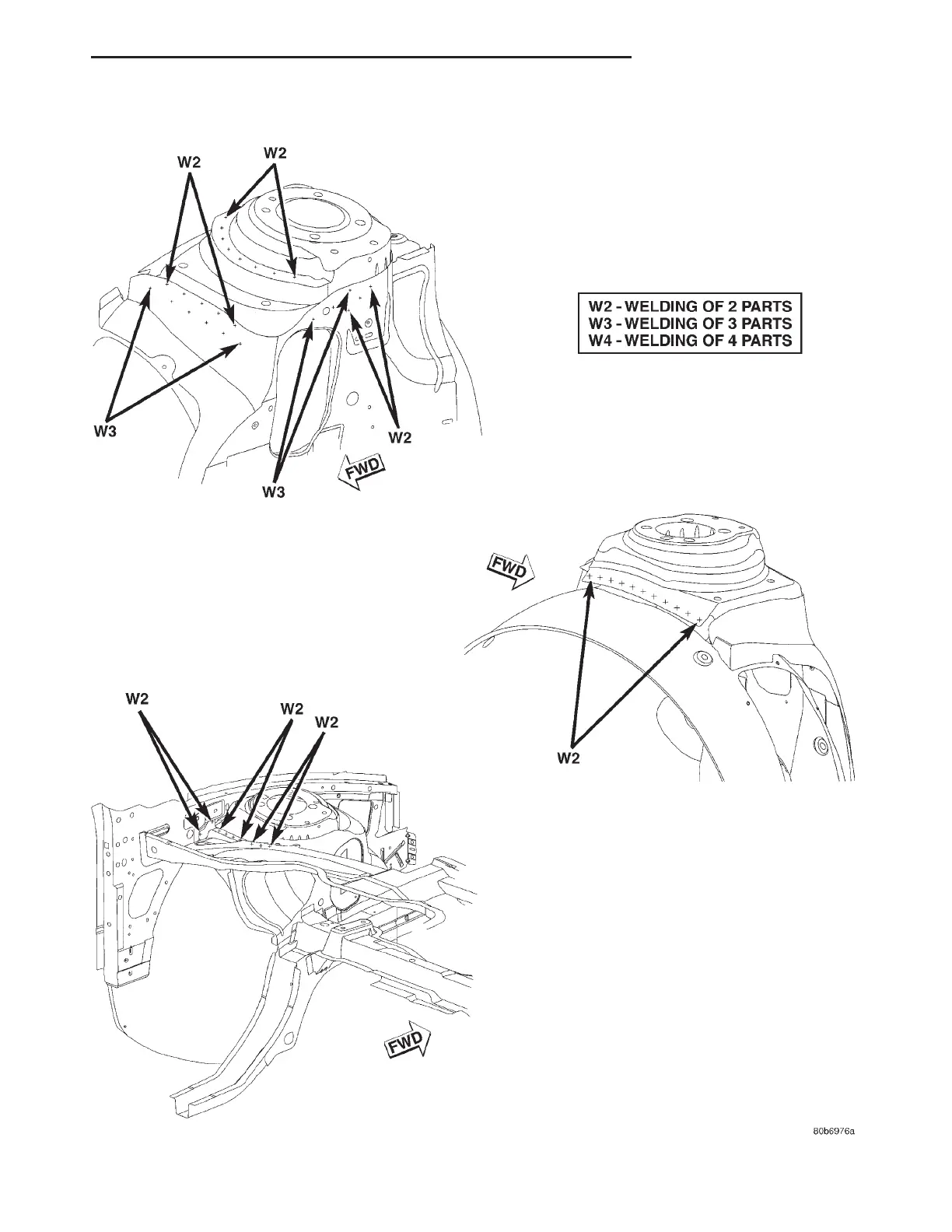 W2
W2
W3
W3
W2
FWD

W2 - WELDING OF 2 PARTS
W3 - WELDING OF 3 PARTS
W4 - WELDING OF 4 PARTS

FWD
W2

W2
W2
W2
FWD

80b6976a