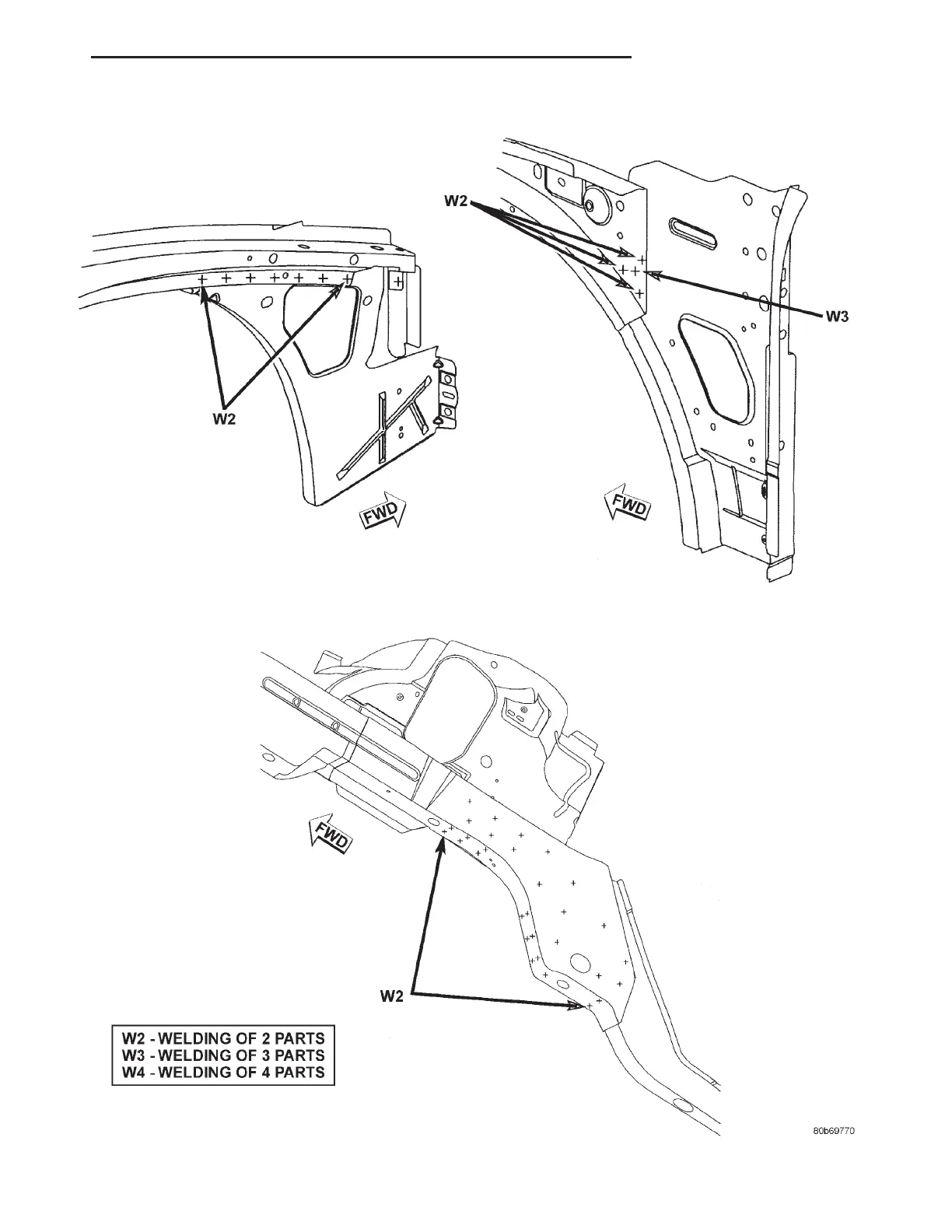 W2

W2

W3

FWD

FWD

FWD

W2

W2 - WELDING OF 2 PARTS
W3 - WELDING OF 3 PARTS
W4 - WELDING OF 4 PARTS

80b69770