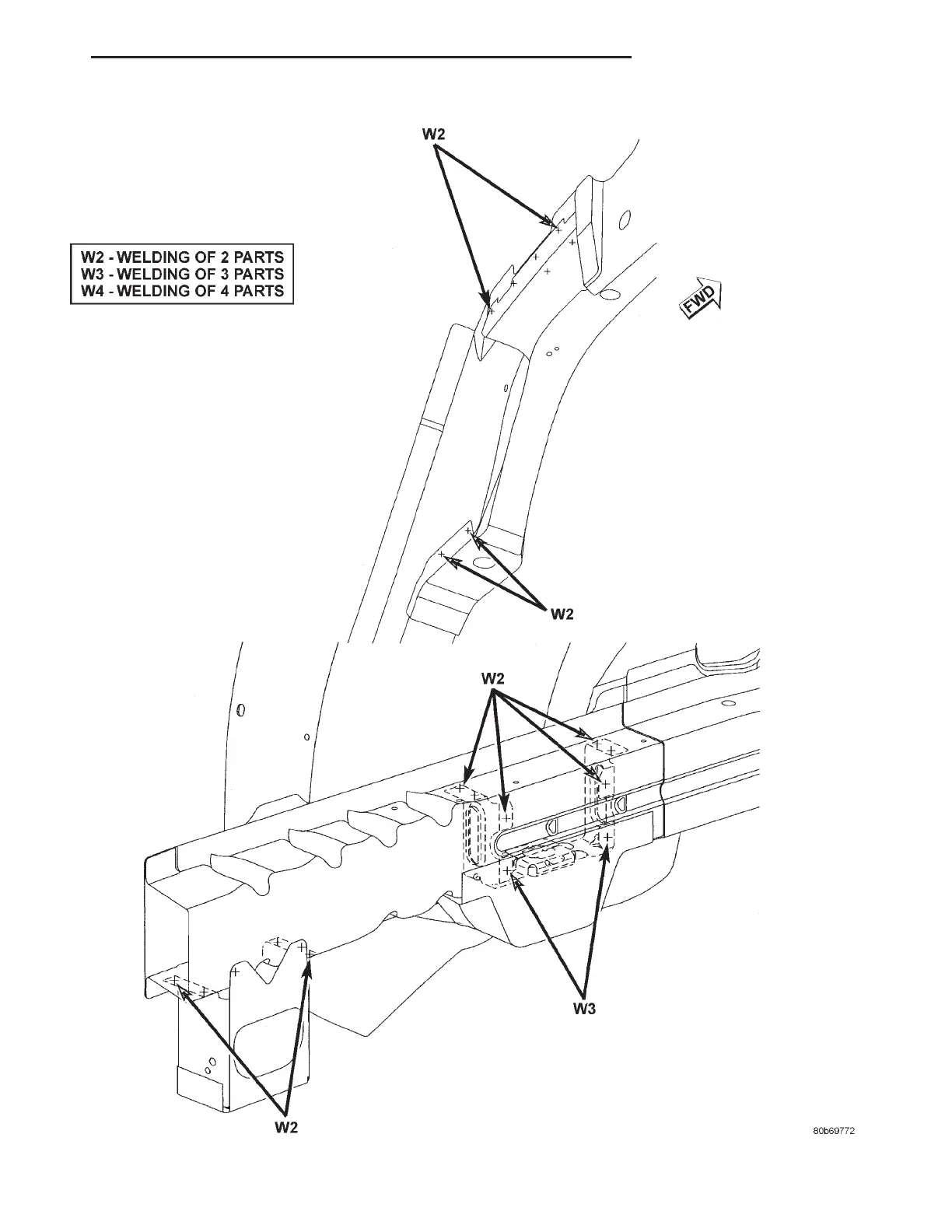 W2

W2 - WELDING OF 2 PARTS
W3 - WELDING OF 3 PARTS
W4 - WELDING OF 4 PARTS

FWD

W2

W2

W3

W2

80b69772