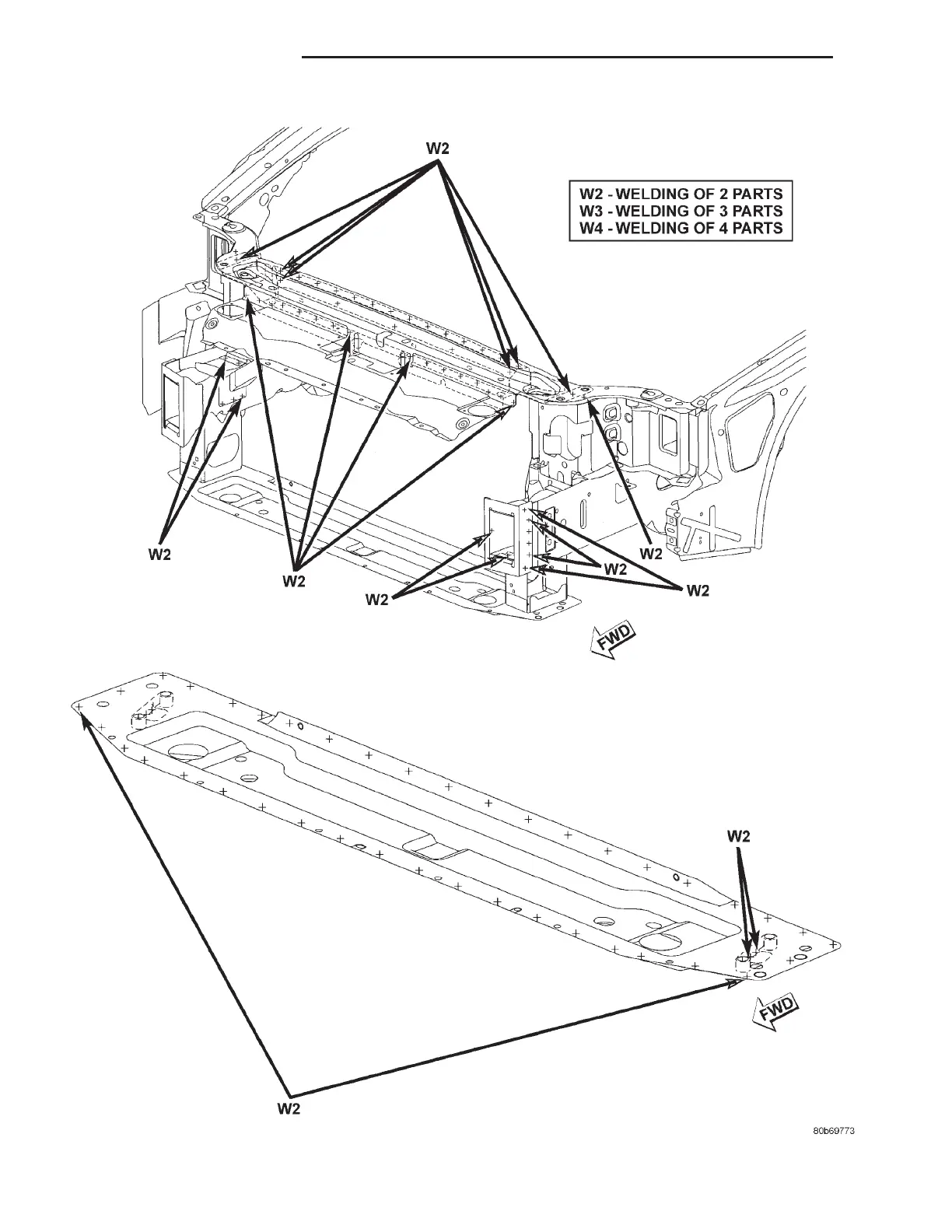 W2

W2 - WELDING OF 2 PARTS
W3 - WELDING OF 3 PARTS
W4 - WELDING OF 4 PARTS

W2

W2

W2

W2

W2

W2

FWD

W2

FWD

W2

80b69773