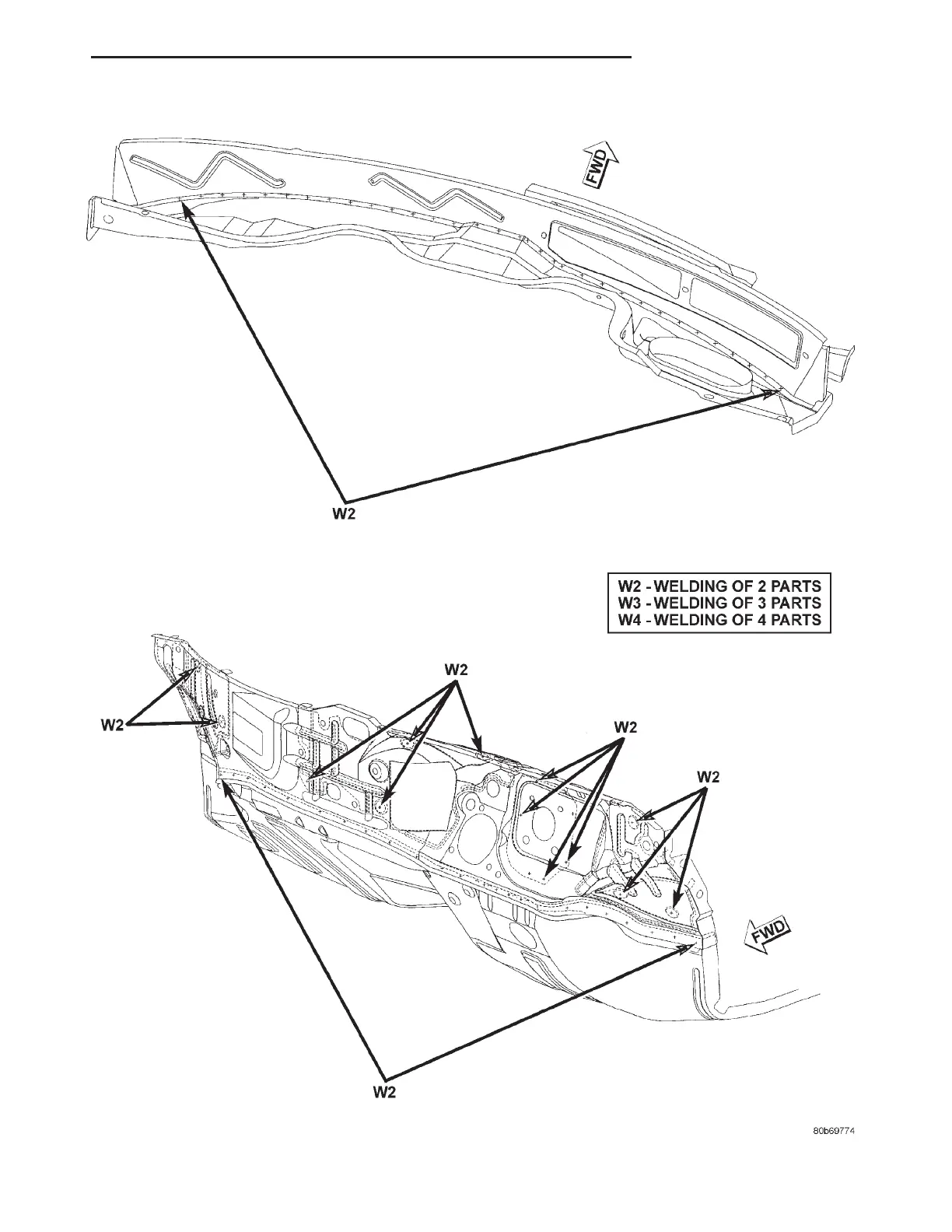 FWD

W2

W2 - WELDING OF 2 PARTS
W3 - WELDING OF 3 PARTS
W4 - WELDING OF 4 PARTS

W2

W2

W2

W2

FWD

W2

80b69774