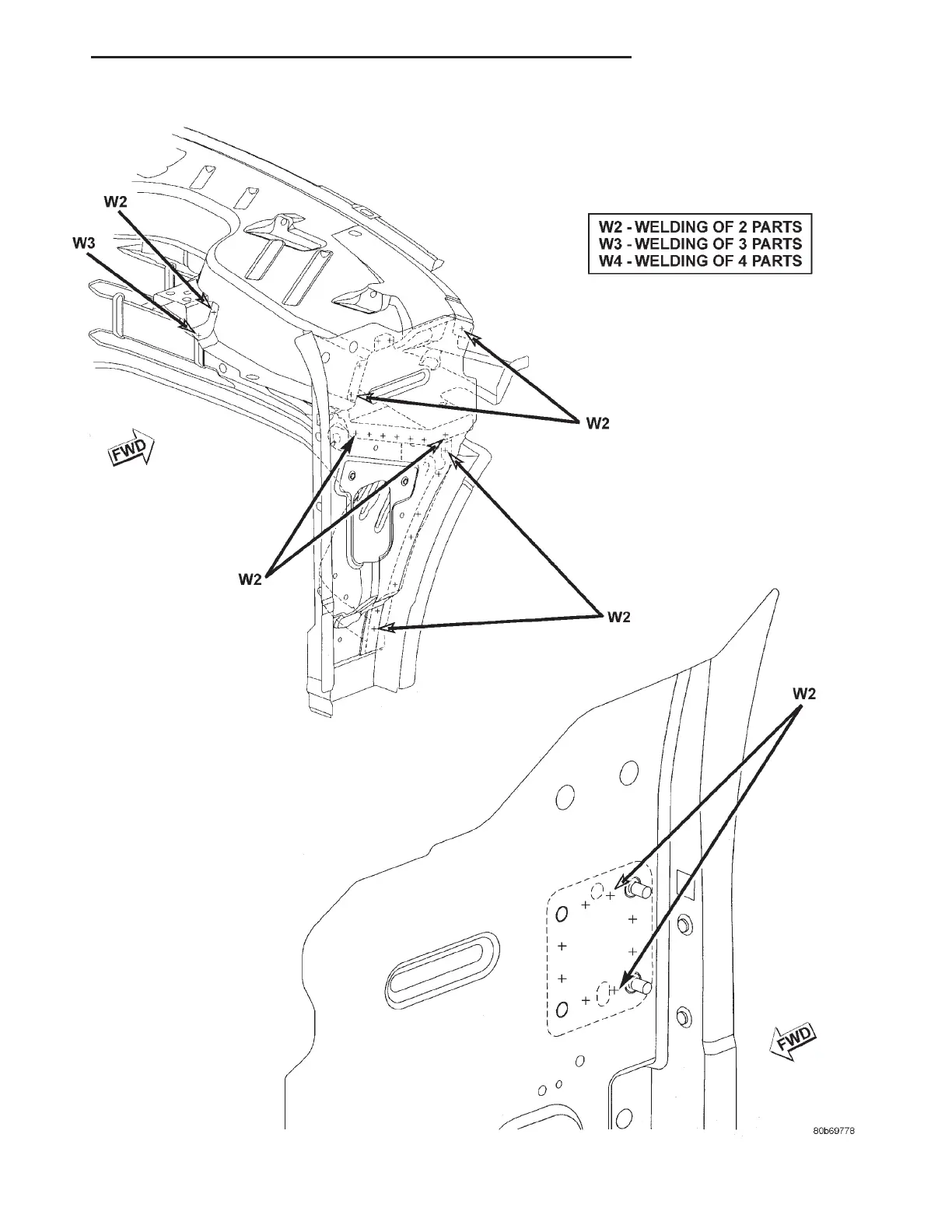 W2
W3

W2 - WELDING OF 2 PARTS
W3 - WELDING OF 3 PARTS
W4 - WELDING OF 4 PARTS

W2

FWD

W2

W2

W2

FWD

80b69778