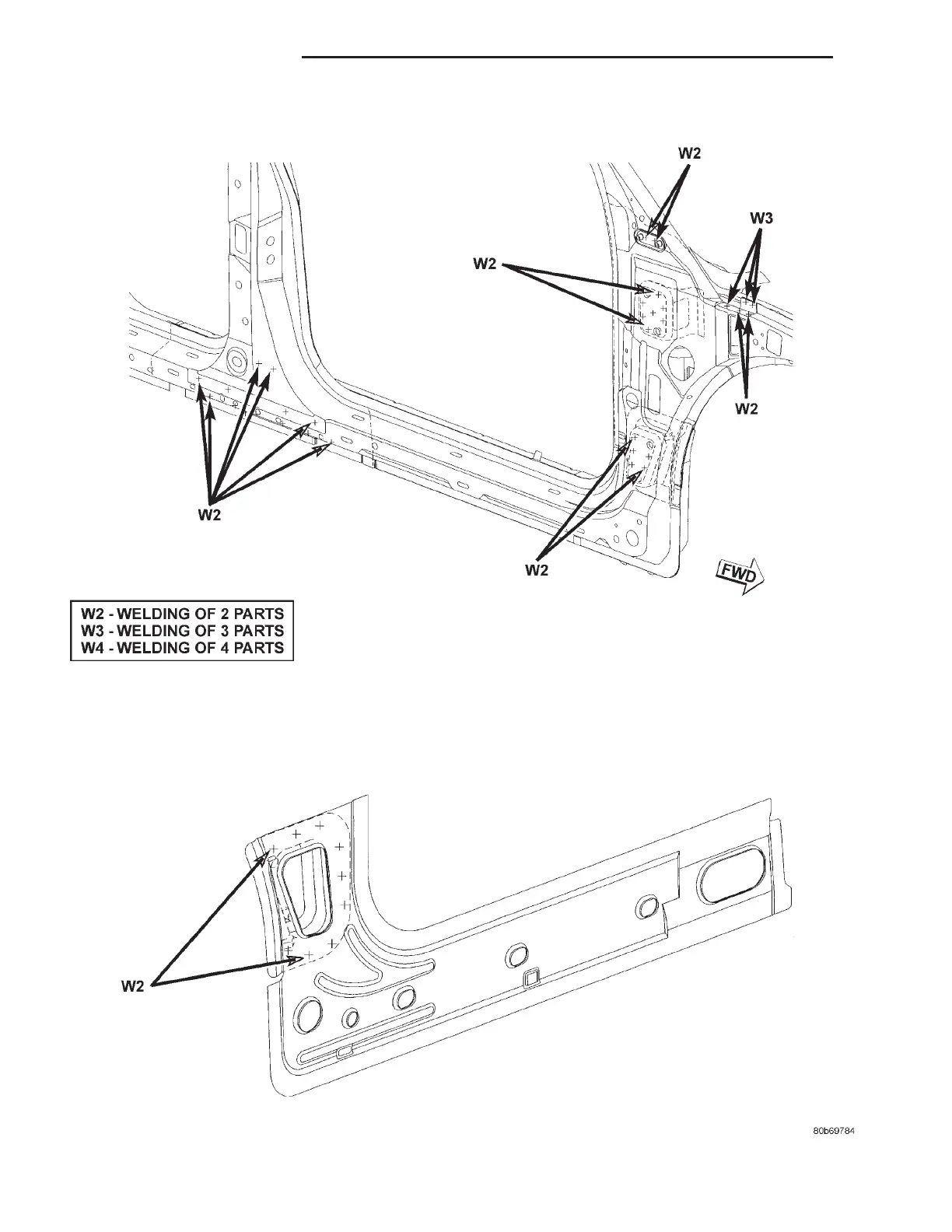 W2

W3

W2

W2

W2

W2

FWD

W2 - WELDING OF 2 PARTS
W3 - WELDING OF 3 PARTS
W4 - WELDING OF 4 PARTS

W2

80b69784