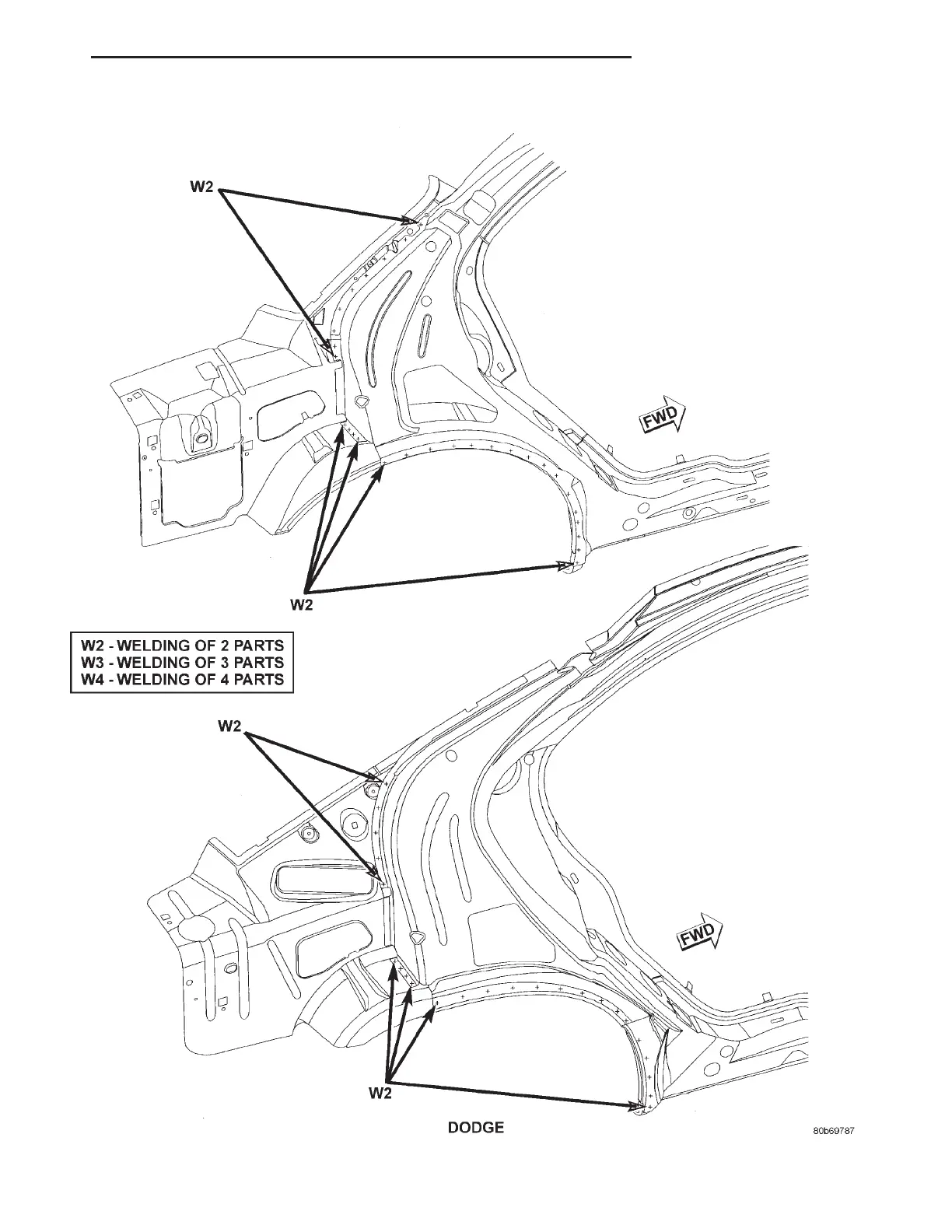 W2

FWD

W2

W2 - WELDING OF 2 PARTS
W3 - WELDING OF 3 PARTS
W4 - WELDING OF 4 PARTS

W2

FWD

W2

DODGE

80b69787