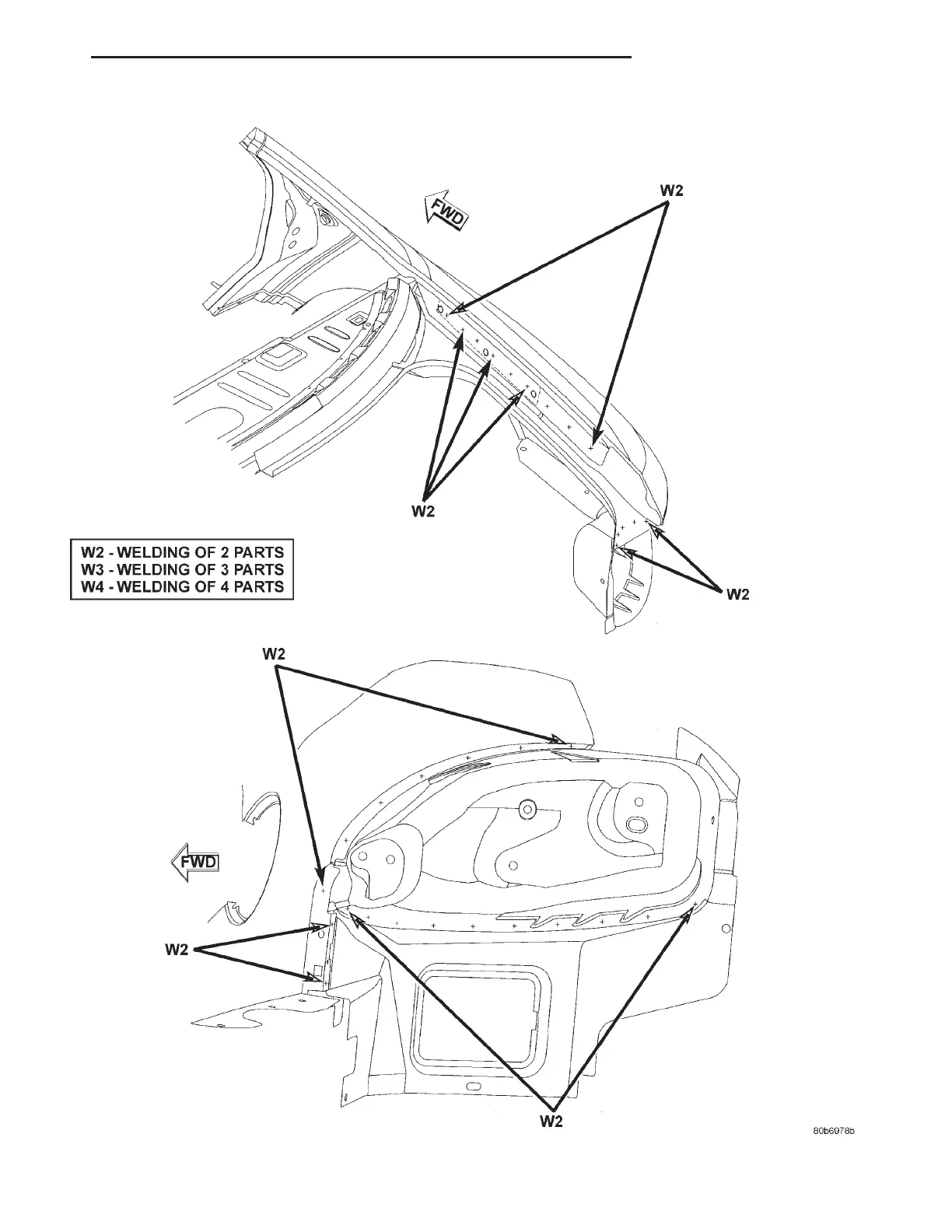 FWD

W2

W2

W2 - WELDING OF 2 PARTS
W3 - WELDING OF 3 PARTS
W4 - WELDING OF 4 PARTS

W2

W2

FWD

W2

W2

80b6978b