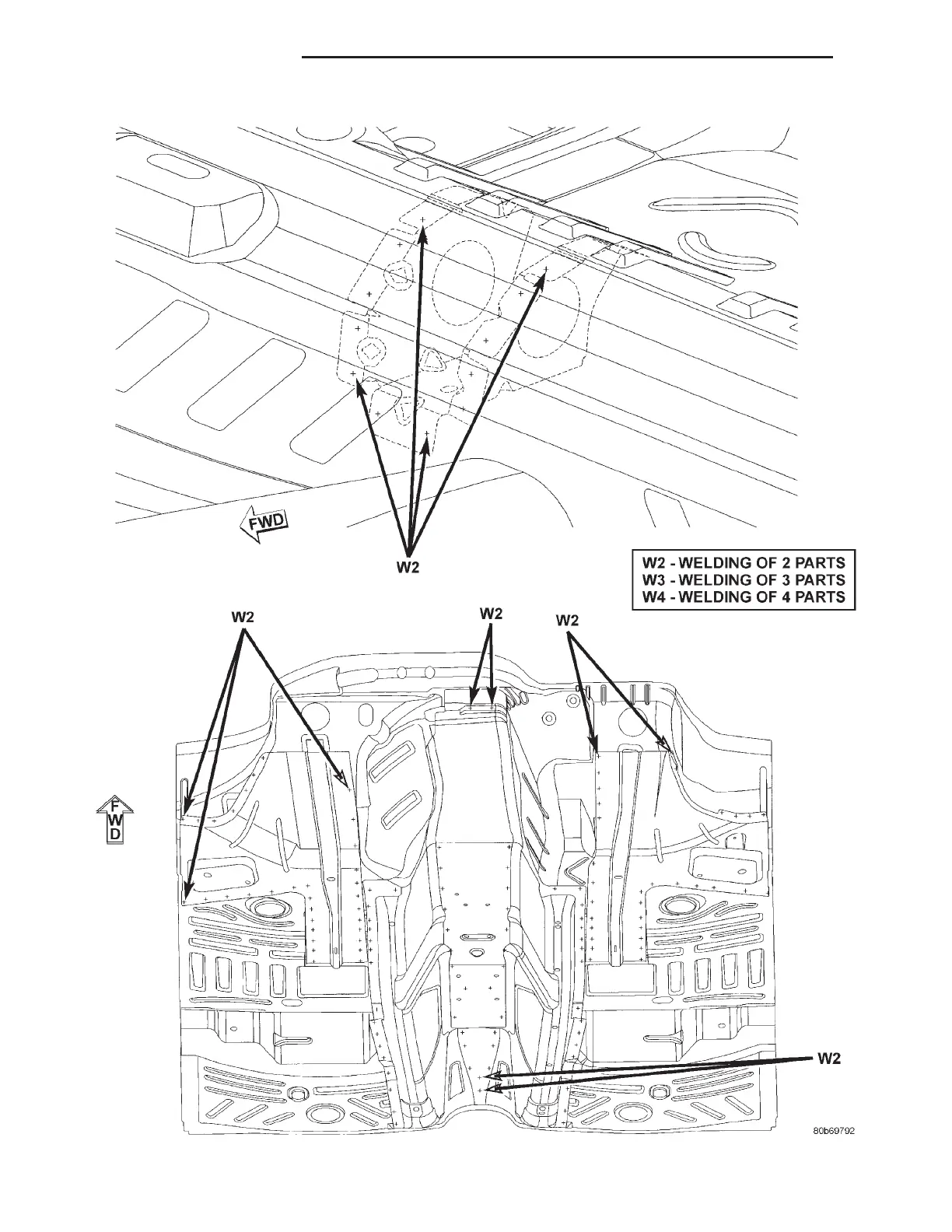 FWD

W2

W2 - WELDING OF 2 PARTS
W3 - WELDING OF 3 PARTS
W4 - WELDING OF 4 PARTS

W2

W2

W2

FWD

W2

80b69792